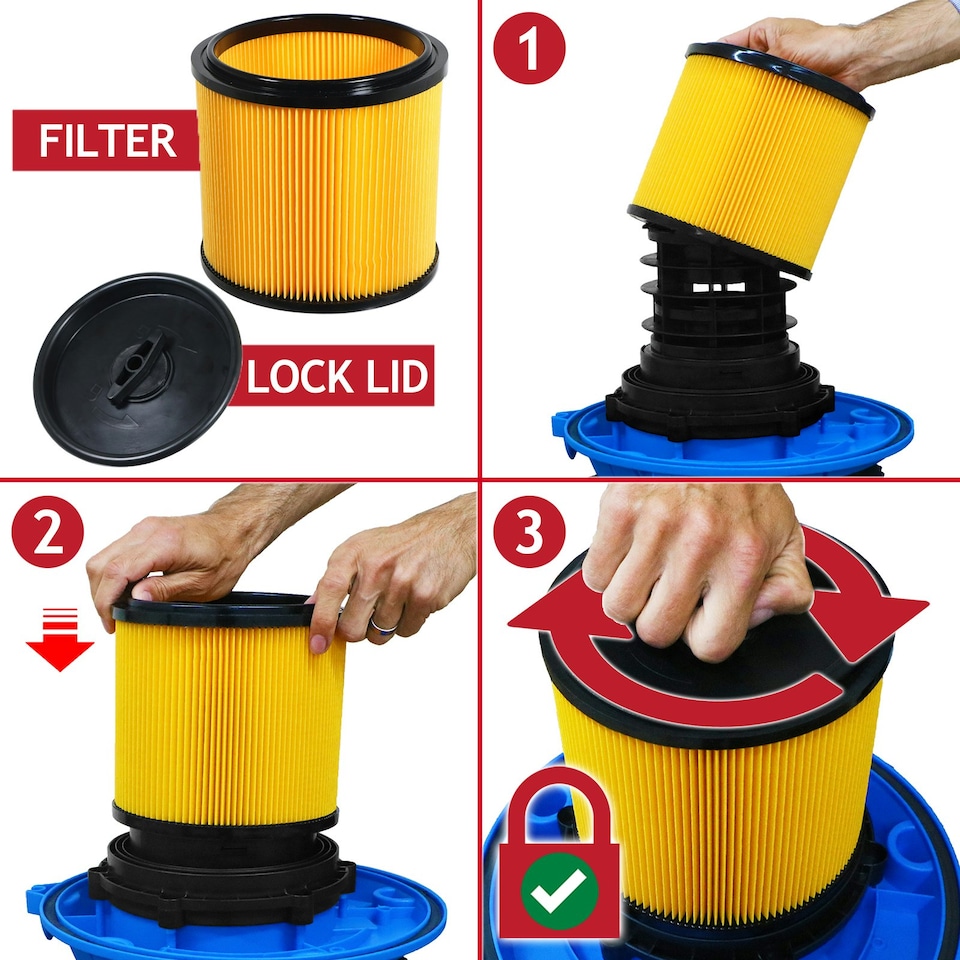 FILTER

LOCK LID

1

2

3