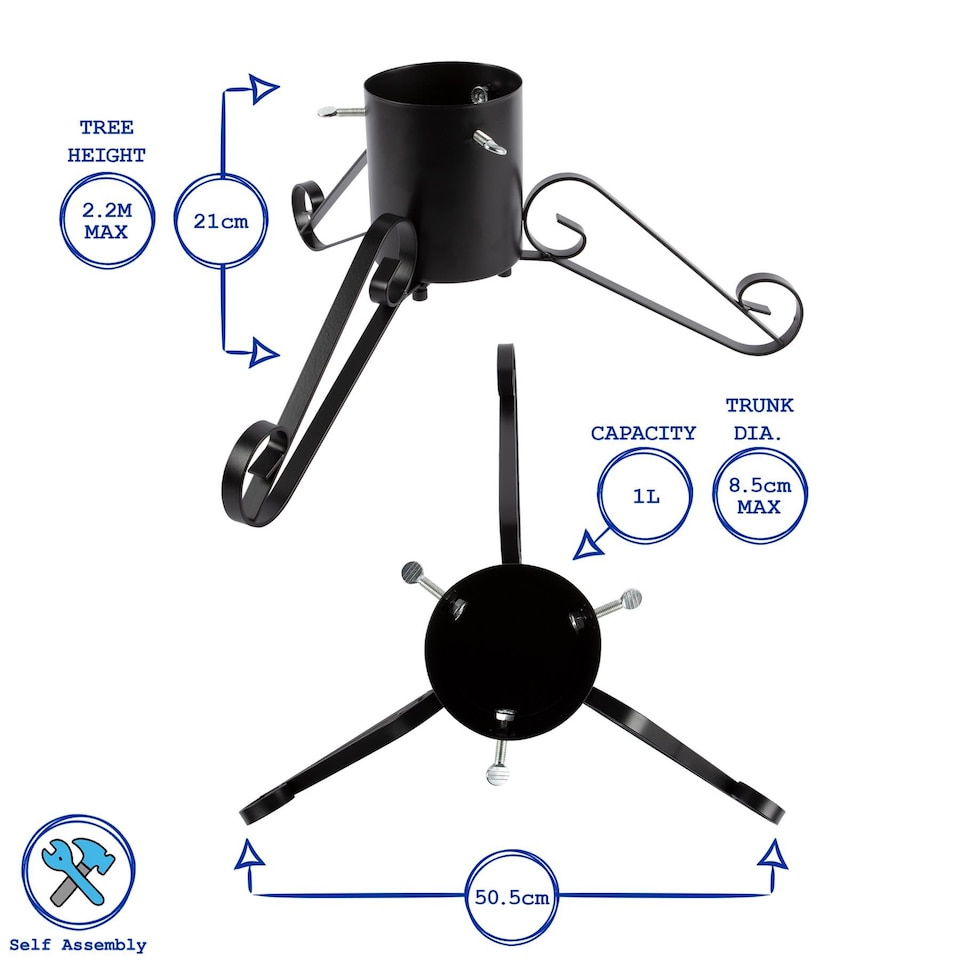 TREE HEIGHT

2.2M MAX

21cm

CAPACITY

1L

TRUNK DIA.

8.5cm MAX

50.5cm

Self Assembly