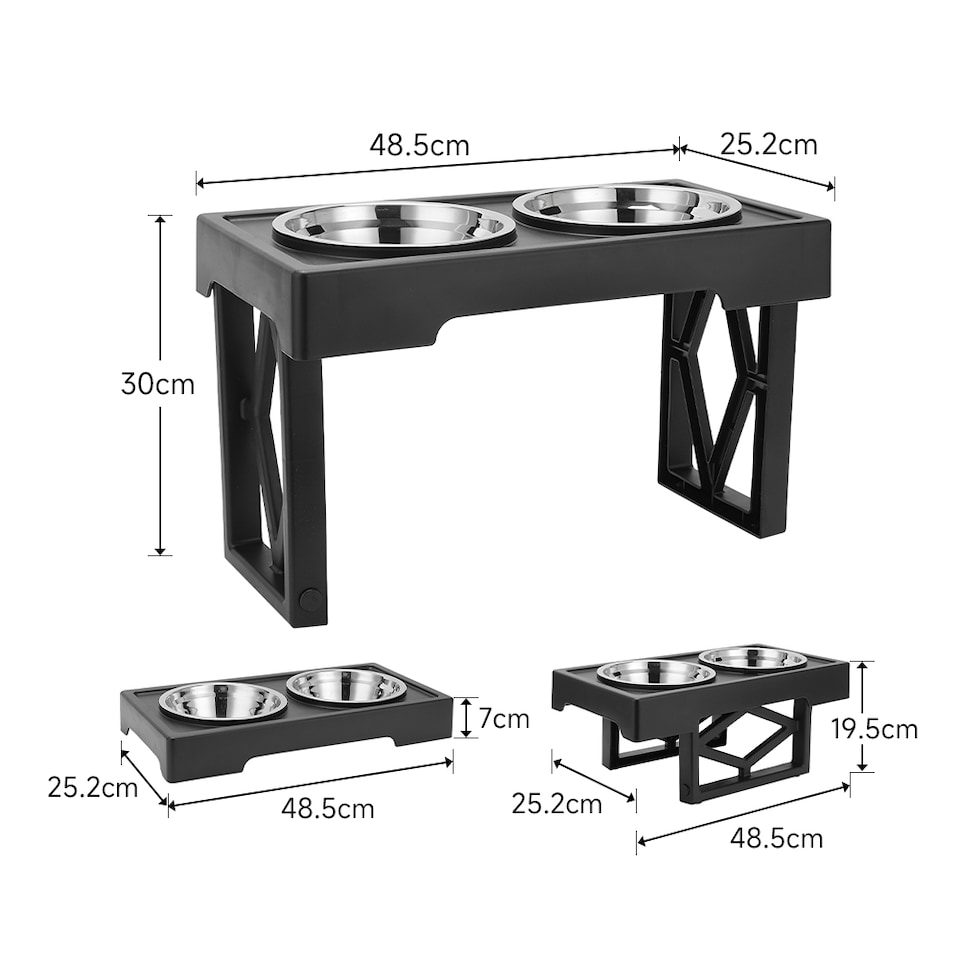 48.5cm
25.2cm
30cm
7cm
25.2cm
48.5cm
19.5cm
25.2cm
48.5cm