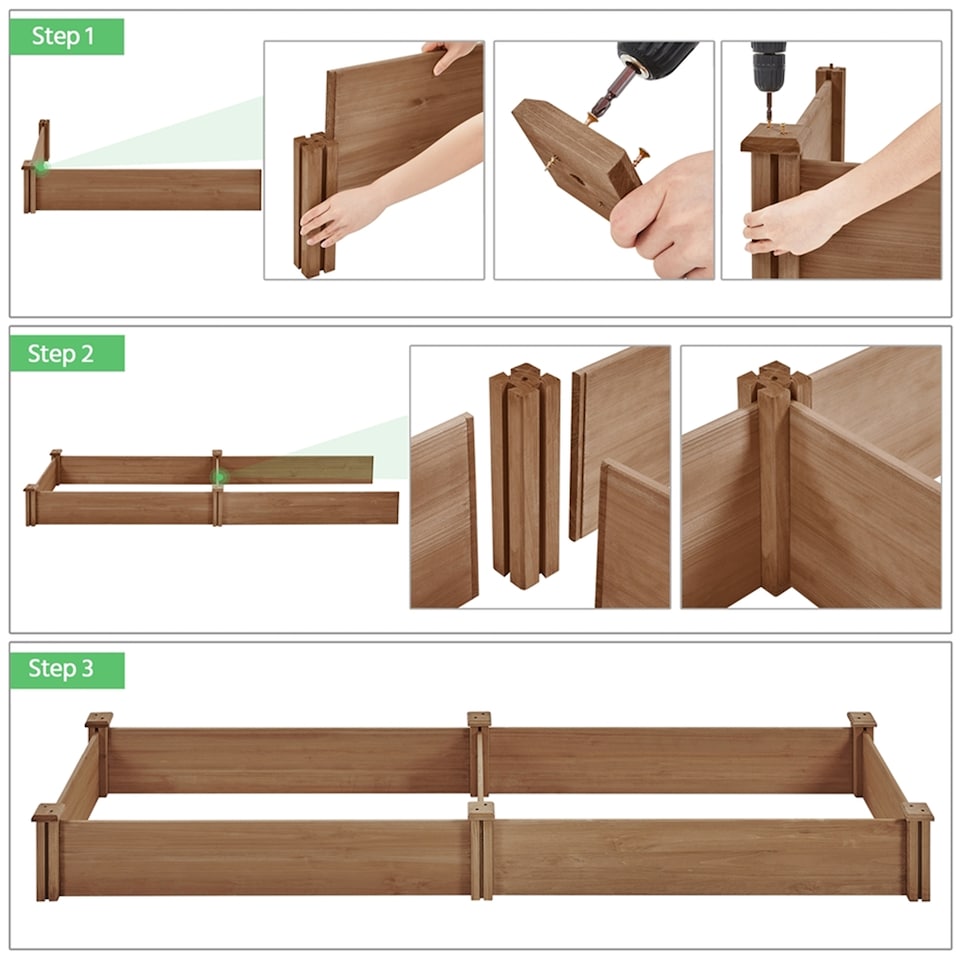 Step 1

Step 2

Step 3