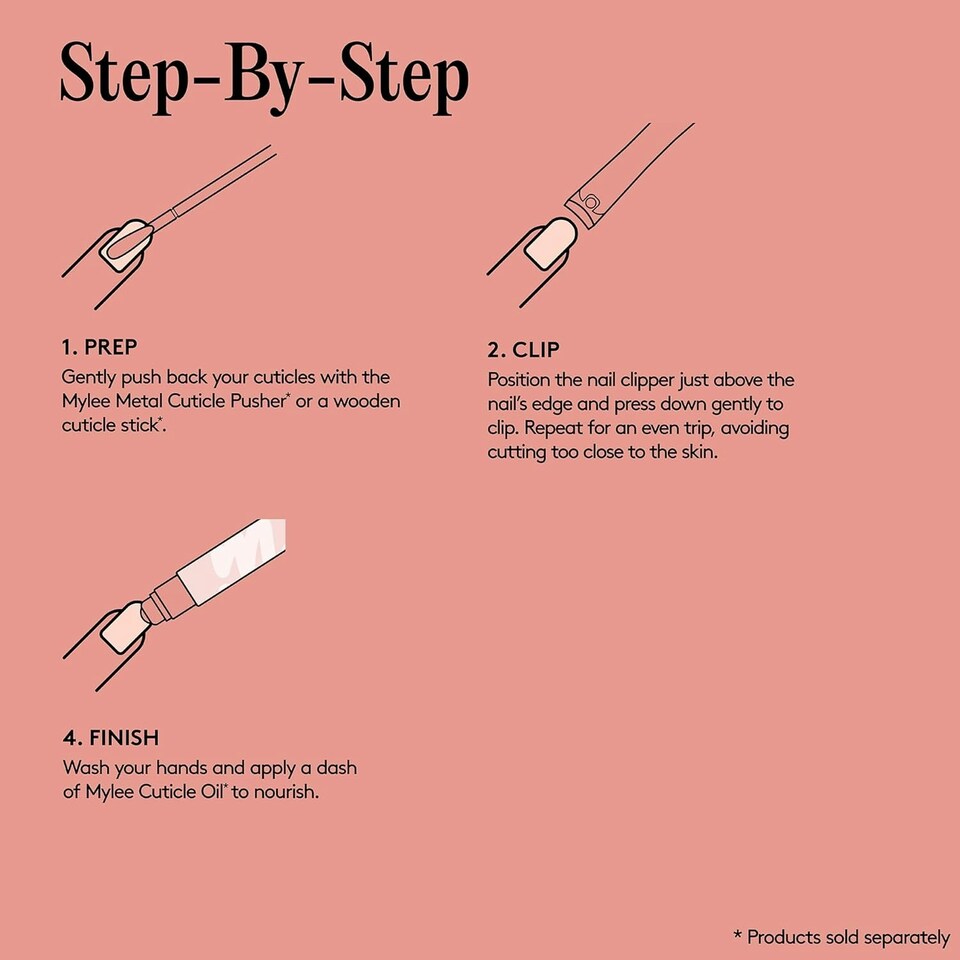 Step-By-Step

1. PREP
Gently push back your cuticles with the Mylee Metal Cuticle Pusher* or a wooden cuticle stick*.

2. CLIP
Position the nail clipper just above the nail's edge and press down gently to clip. Repeat for an even trip, avoiding cutting too close to the skin.

4. FINISH
Wash your hands and apply a dash of Mylee Cuticle Oil* to nourish.

* Products sold separately