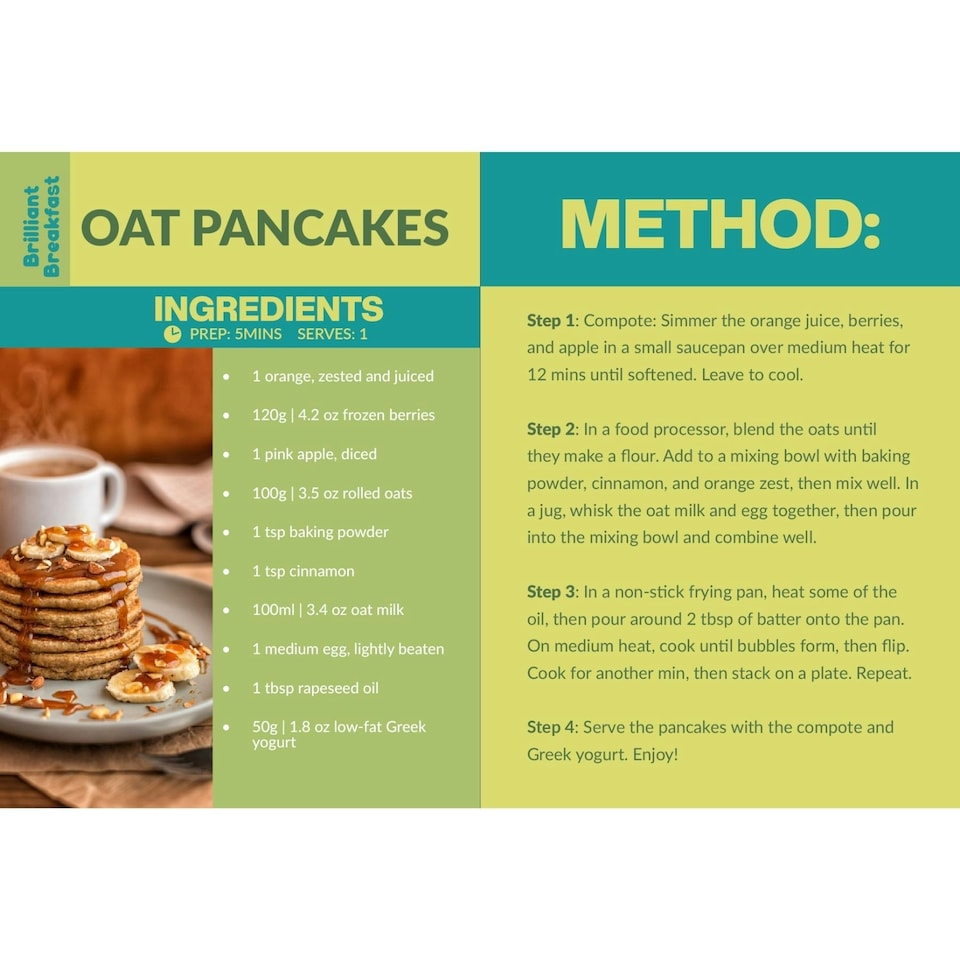 Brilliant Breakfast

OAT PANCAKES

INGREDIENTS
PREP: 5MINS SERVES: 1

- 1 orange, zested and juiced
- 120g | 4.2 oz frozen berries
- 1 pink apple, diced
- 100g | 3.5 oz rolled oats
- 1 tsp baking powder
- 1 tsp cinnamon
- 100ml | 3.4 oz oat milk
- 1 medium egg, lightly beaten
- 1 tbsp rapeseed oil
- 50g | 1.8 oz low-fat Greek yogurt

METHOD:

Step 1: Compote: Simmer the orange juice, berries, and apple in a small saucepan over medium heat for 12 mins until softened. Leave to cool.

Step 2: In a food processor, blend the oats until they make a flour. Add to a mixing bowl with baking powder, cinnamon, and orange zest, then mix well. In a jug, whisk the oat milk and egg together, then pour into the mixing bowl and combine well.

Step 3: In a non-stick frying pan, heat some of the oil, then pour around 2 tbsp of batter onto the pan. On medium heat, cook until bubbles form, then flip. Cook for another min, then stack on a plate. Repeat.

Step 4: Serve the pancakes with the compote and Greek yogurt. Enjoy!