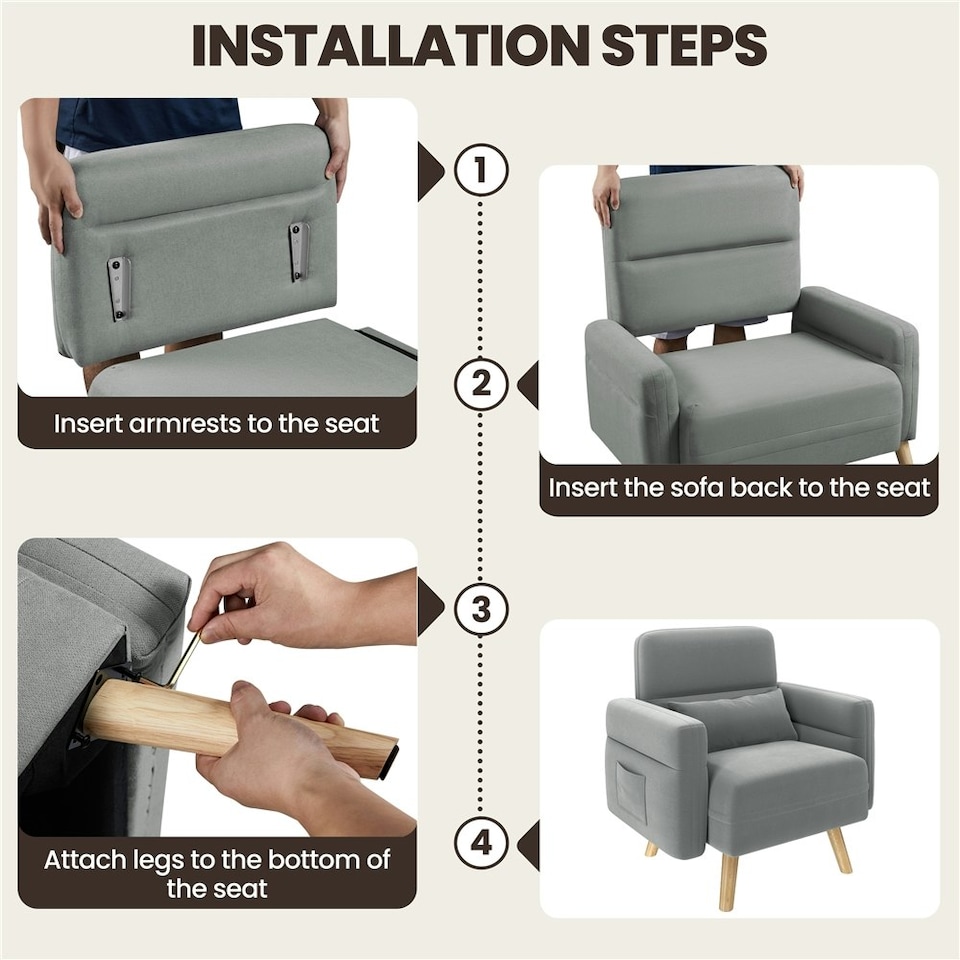 INSTALLATION STEPS

1

Insert armrests to the seat

2

Insert the sofa back to the seat

3

Attach legs to the bottom of the seat

4