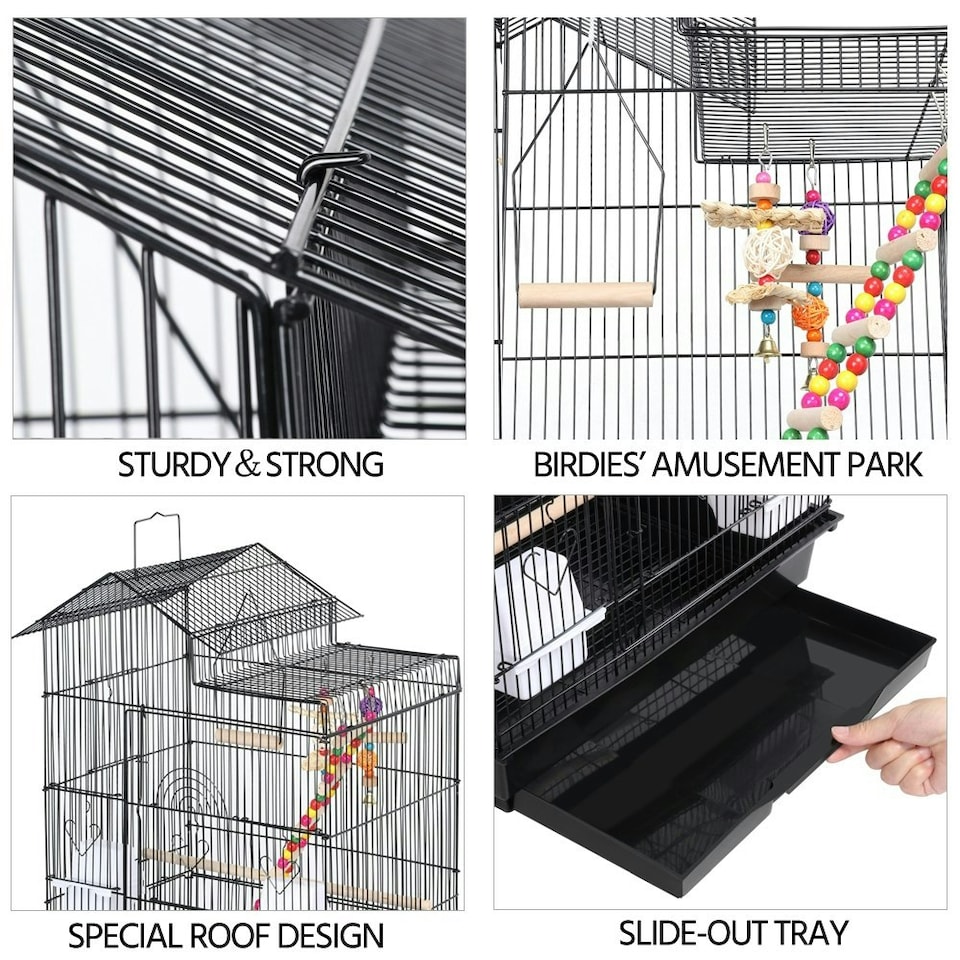 STURDY & STRONG

BIRDIES' AMUSEMENT PARK

SPECIAL ROOF DESIGN

SLIDE-OUT TRAY