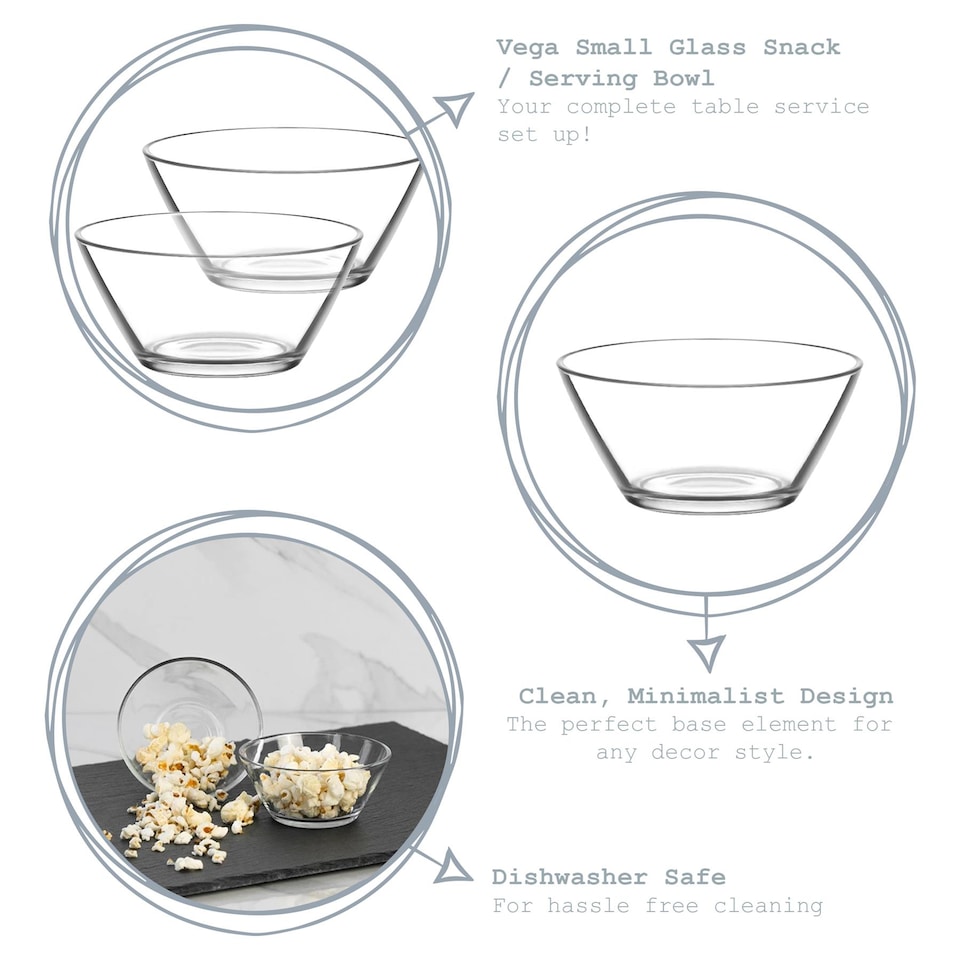 Vega Small Glass Snack / Serving Bowl
Your complete table service set up!

Clean, Minimalist Design
The perfect base element for any decor style.

Dishwasher Safe
For hassle free cleaning