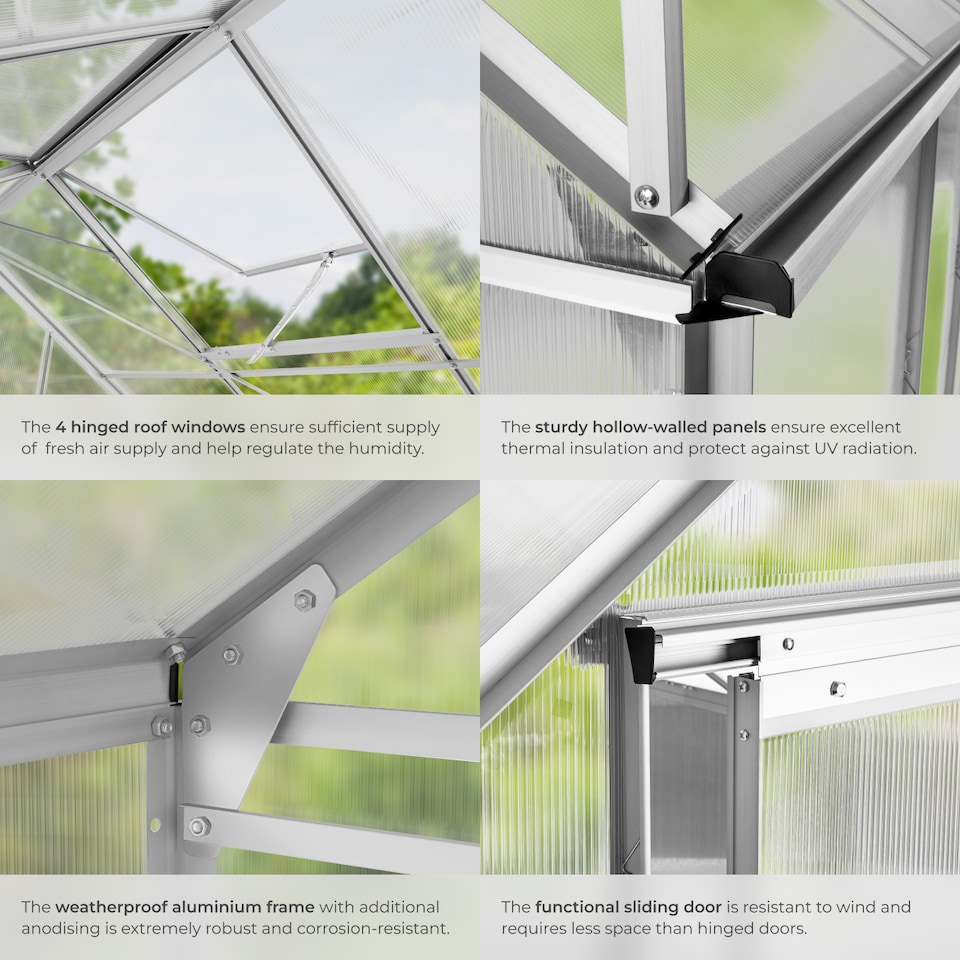 The 4 hinged roof windows ensure sufficient supply of fresh air supply and help regulate the humidity.

The sturdy hollow-walled panels ensure excellent thermal insulation and protect against UV radiation.

The weatherproof aluminium frame with additional anodising is extremely robust and corrosion-resistant.

The functional sliding door is resistant to wind and requires less space than hinged doors.