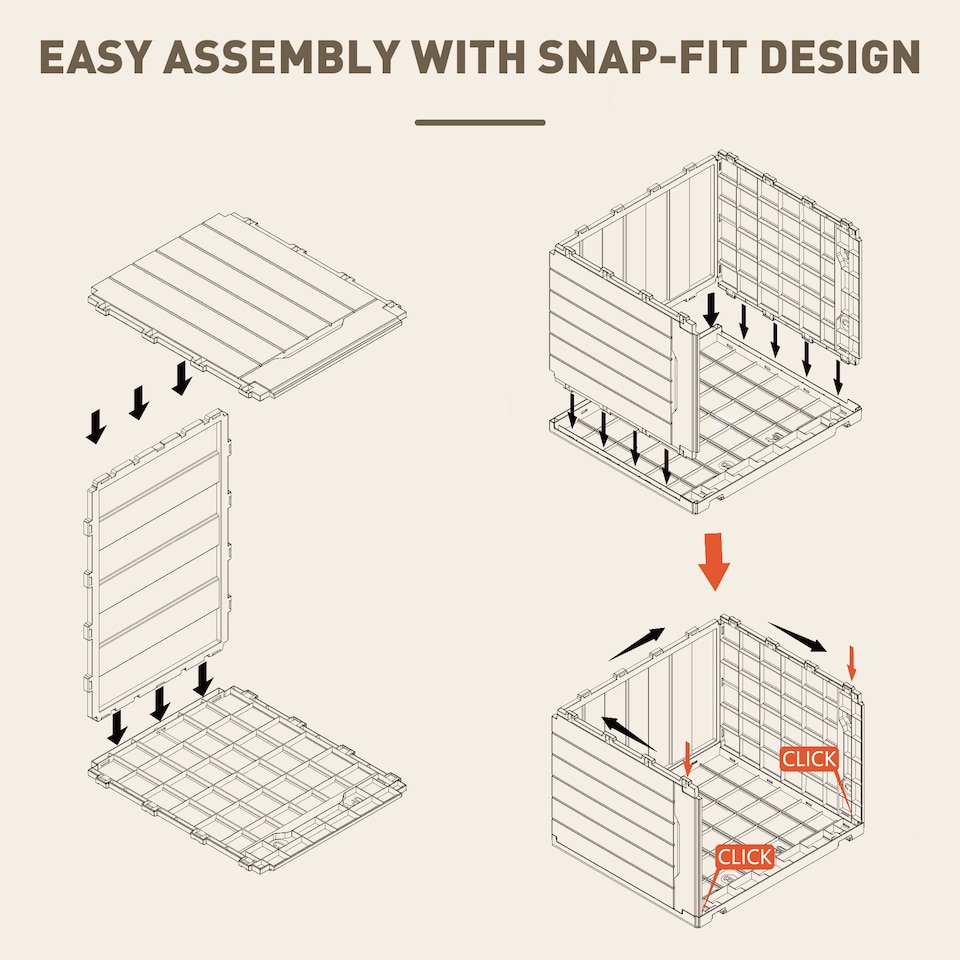 EASY ASSEMBLY WITH SNAP-FIT DESIGN

CLICK

CLICK