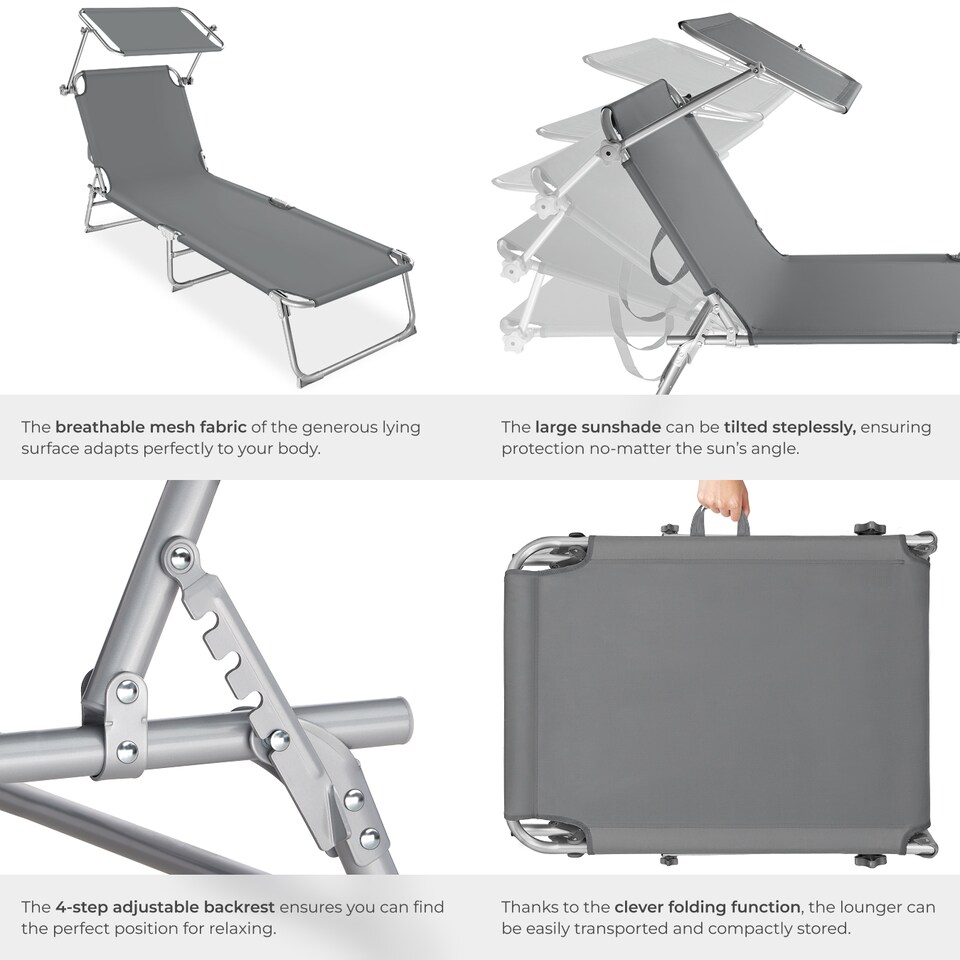 The breathable mesh fabric of the generous lying surface adapts perfectly to your body.

The large sunshade can be tilted steplessly, ensuring protection no-matter the sun's angle.

The 4-step adjustable backrest ensures you can find the perfect position for relaxing.

Thanks to the clever folding function, the lounger can be easily transported and compactly stored.