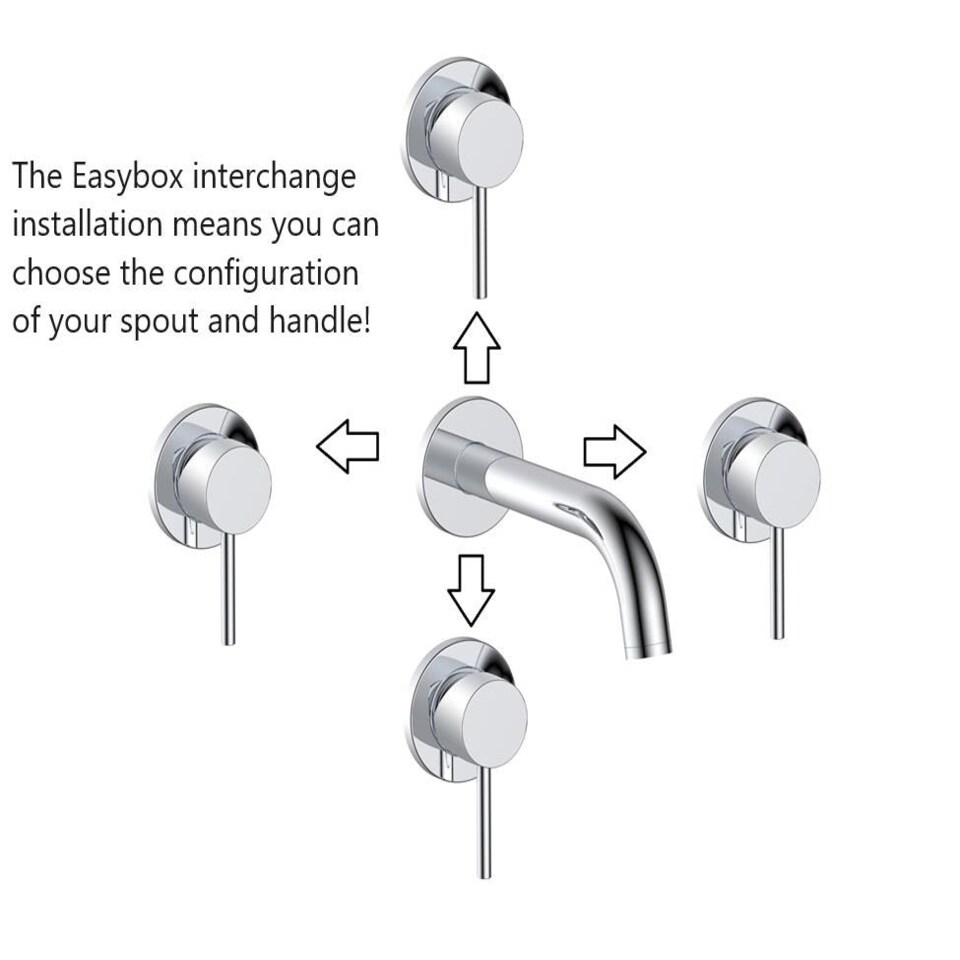 The Easybox interchange installation means you can choose the configuration of your spout and handle!