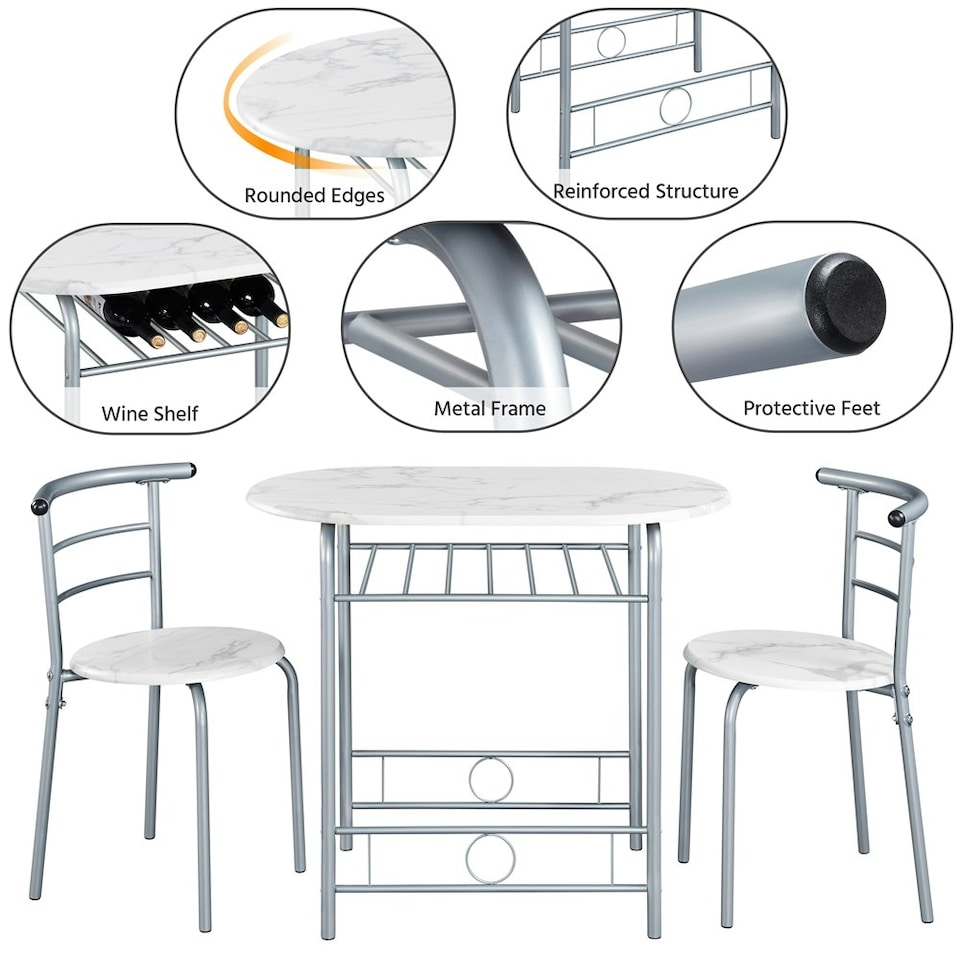 Rounded Edges

Reinforced Structure

Wine Shelf

Metal Frame

Protective Feet