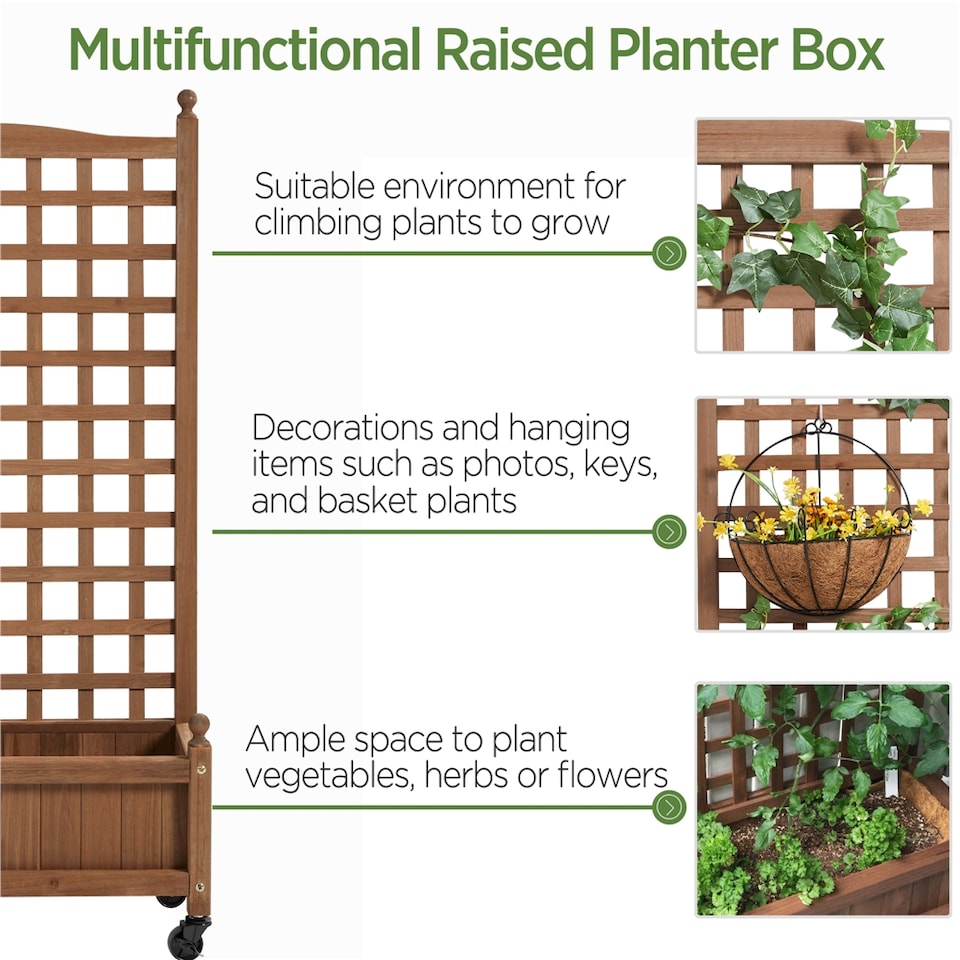 Multifunctional Raised Planter Box

Suitable environment for climbing plants to grow

Decorations and hanging items such as photos, keys, and basket plants

Ample space to plant vegetables, herbs or flowers