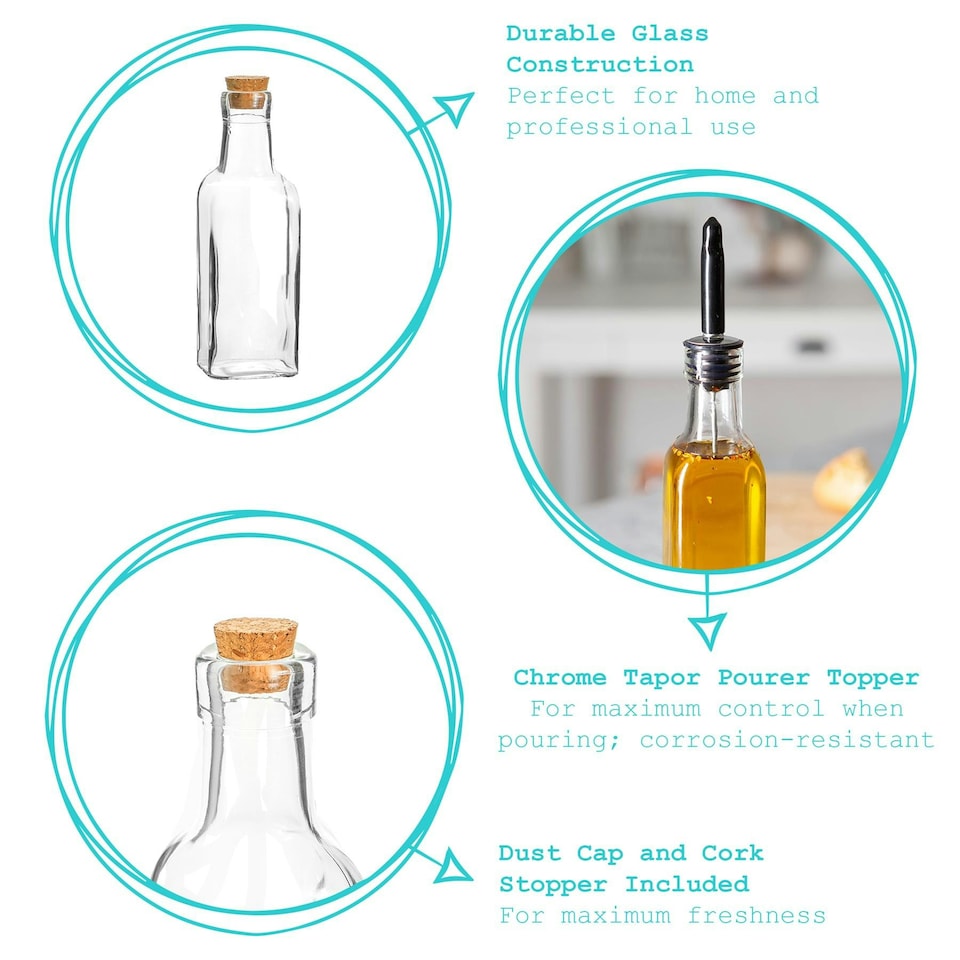 Durable Glass Construction
Perfect for home and professional use

Chrome Tapor Pourer Topper
For maximum control when pouring; corrosion-resistant

Dust Cap and Cork Stopper Included
For maximum freshness