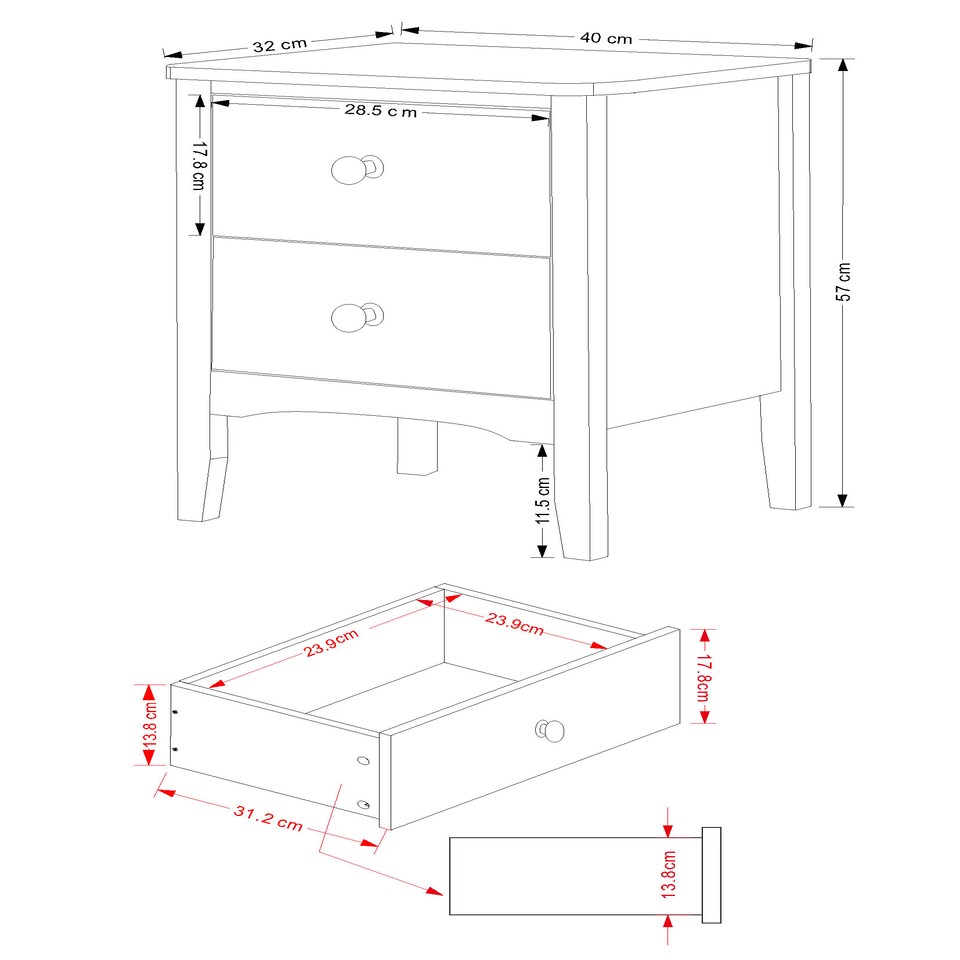 32 cm
40 cm
28.5 cm
17.8 cm
57 cm
11.5 cm
23.9cm
23.9cm
17.8cm
13.8 cm
31.2 cm
13.8cm