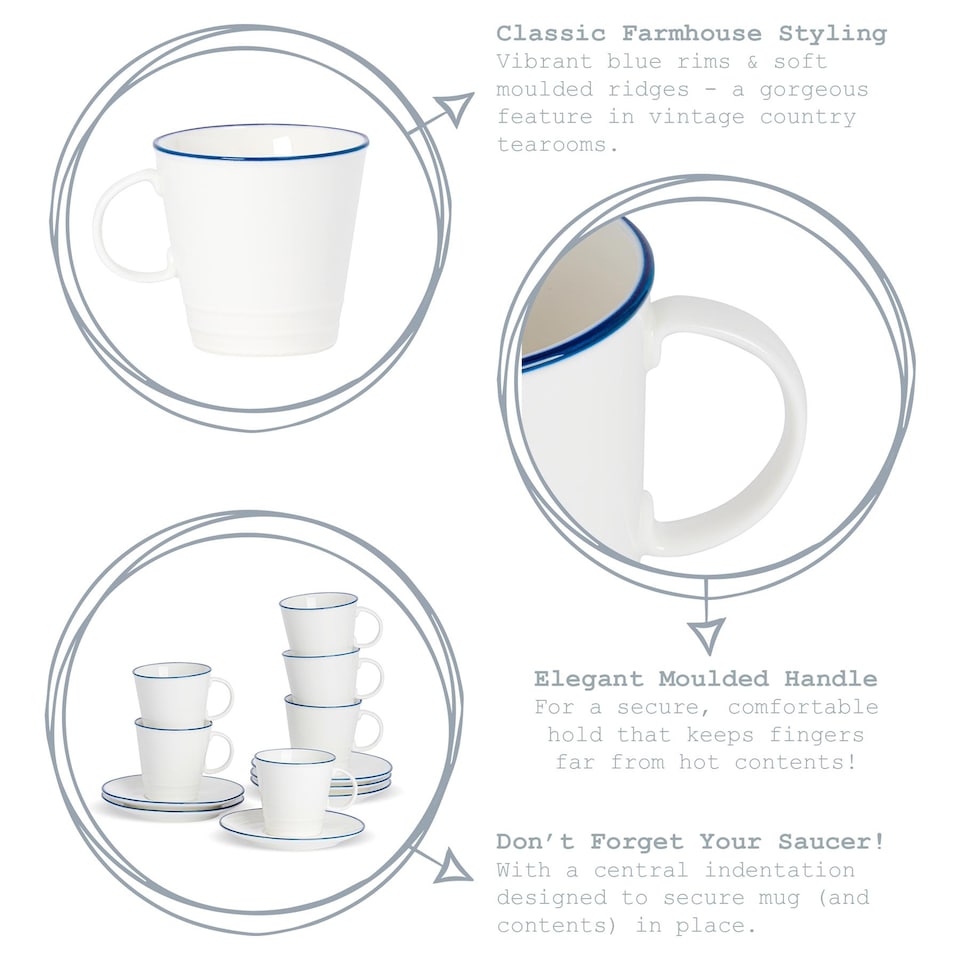 Classic Farmhouse Styling
Vibrant blue rims & soft moulded ridges - a gorgeous feature in vintage country tearooms.

Elegant Moulded Handle
For a secure, comfortable hold that keeps fingers far from hot contents!

Don't Forget Your Saucer!
With a central indentation designed to secure mug (and contents) in place.