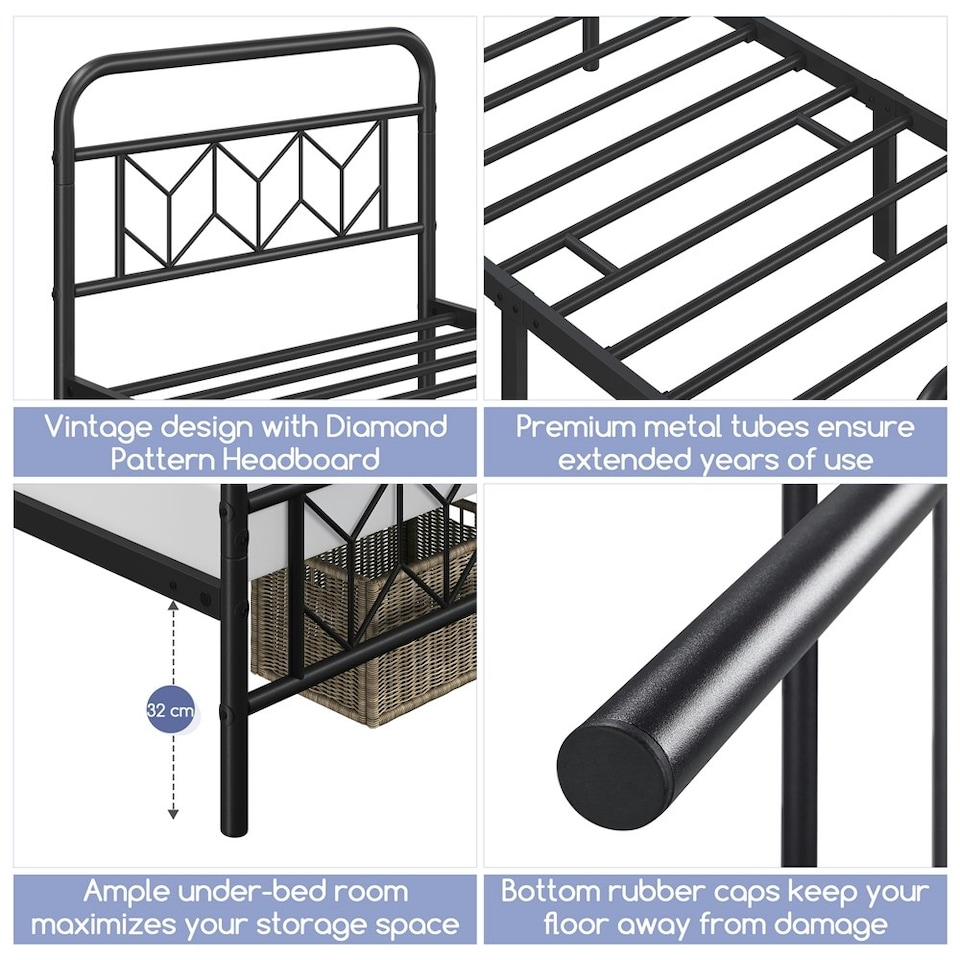 Vintage design with Diamond Pattern Headboard

Premium metal tubes ensure extended years of use

32 cm

Ample under-bed room maximizes your storage space

Bottom rubber caps keep your floor away from damage