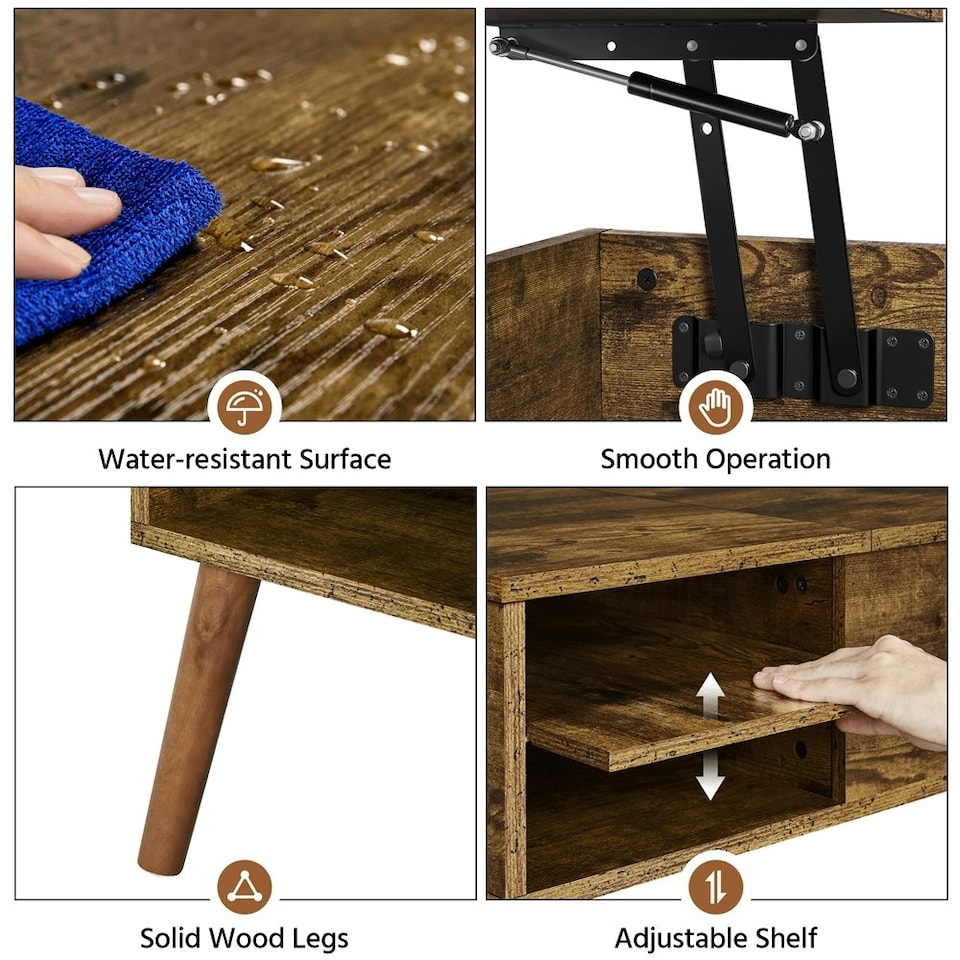 Water-resistant Surface

Smooth Operation

Solid Wood Legs

Adjustable Shelf