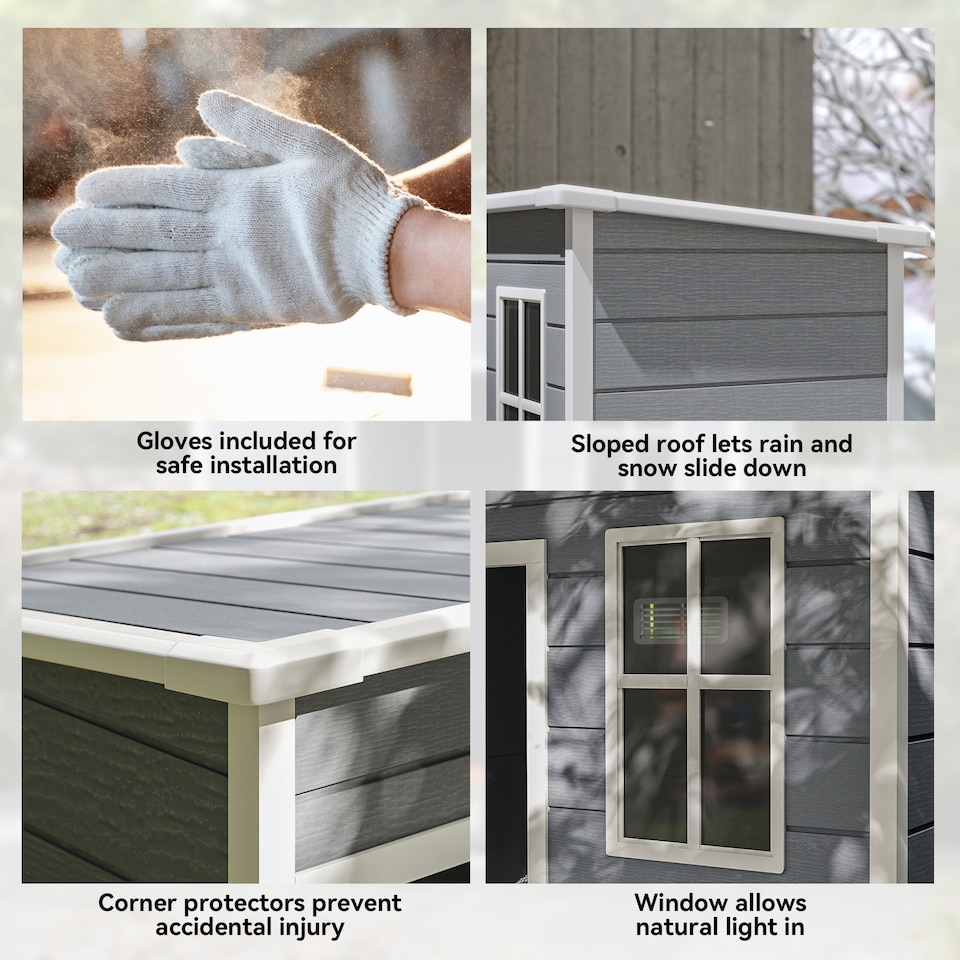 Gloves included for safe installation

Sloped roof lets rain and snow slide down

Corner protectors prevent accidental injury

Window allows natural light in