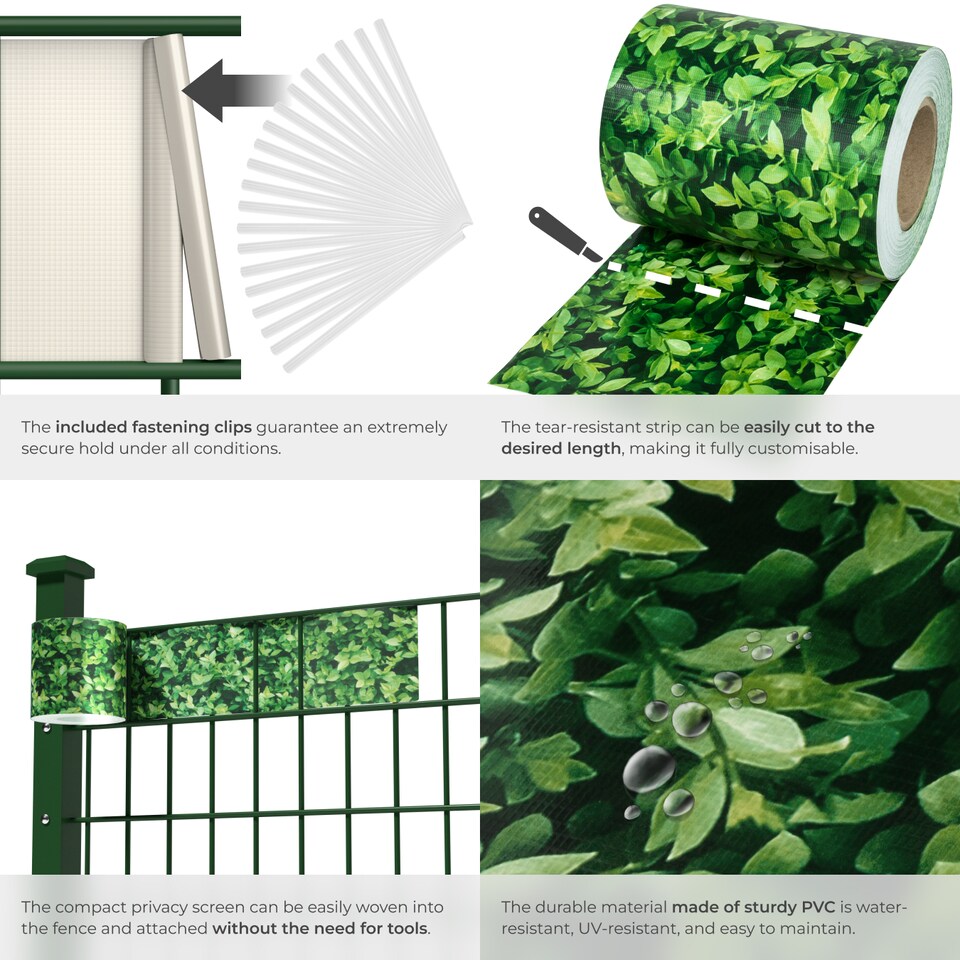 The included fastening clips guarantee an extremely secure hold under all conditions.

The tear-resistant strip can be easily cut to the desired length, making it fully customisable.

The compact privacy screen can be easily woven into the fence and attached without the need for tools.

The durable material made of sturdy PVC is water-resistant, UV-resistant, and easy to maintain.