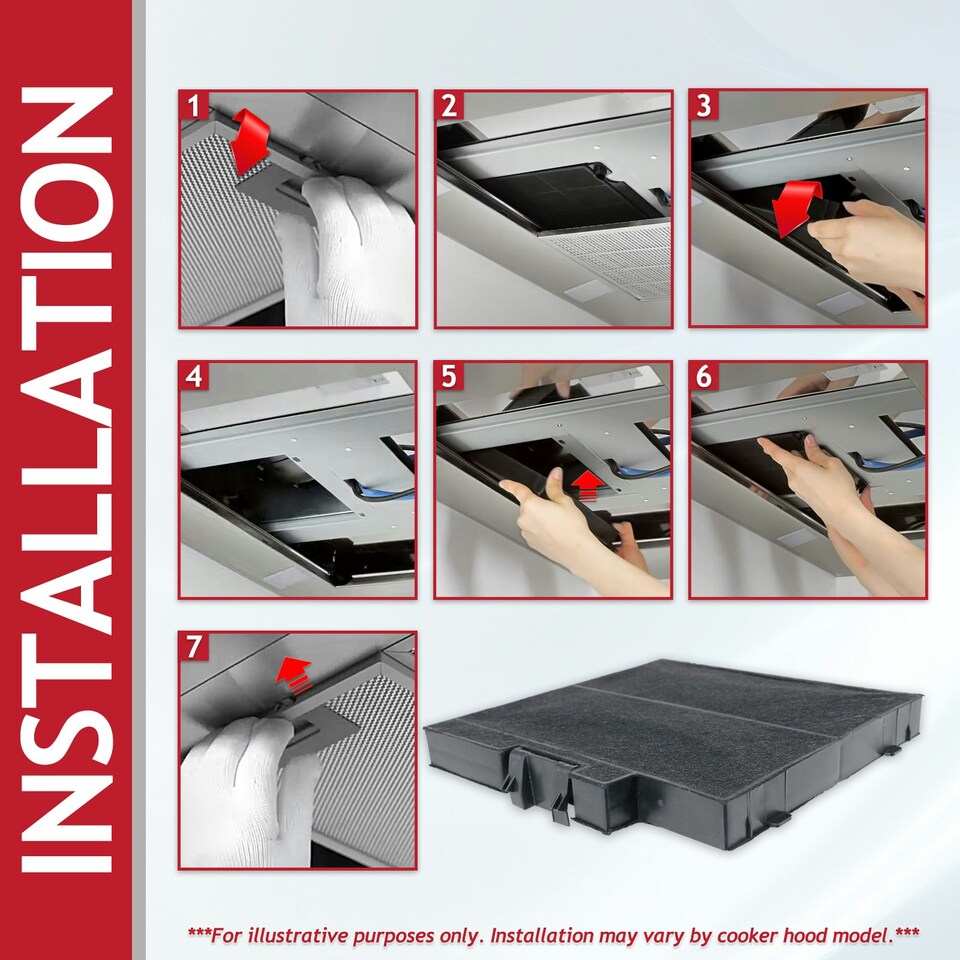 INSTALLATION

1

2

3

4

5

6

7

***For illustrative purposes only. Installation may vary by cooker hood model.***