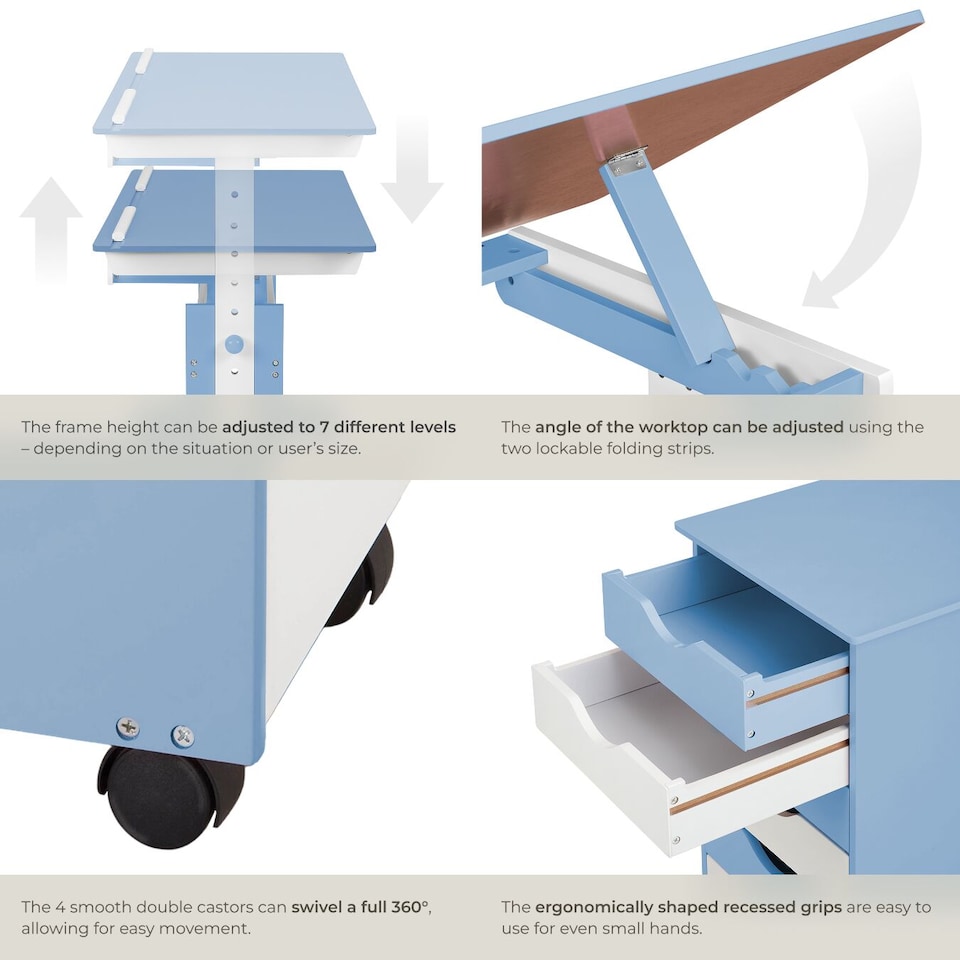 The frame height can be adjusted to 7 different levels – depending on the situation or user's size.

The angle of the worktop can be adjusted using the two lockable folding strips.

The 4 smooth double castors can swivel a full 360°, allowing for easy movement.

The ergonomically shaped recessed grips are easy to use for even small hands.