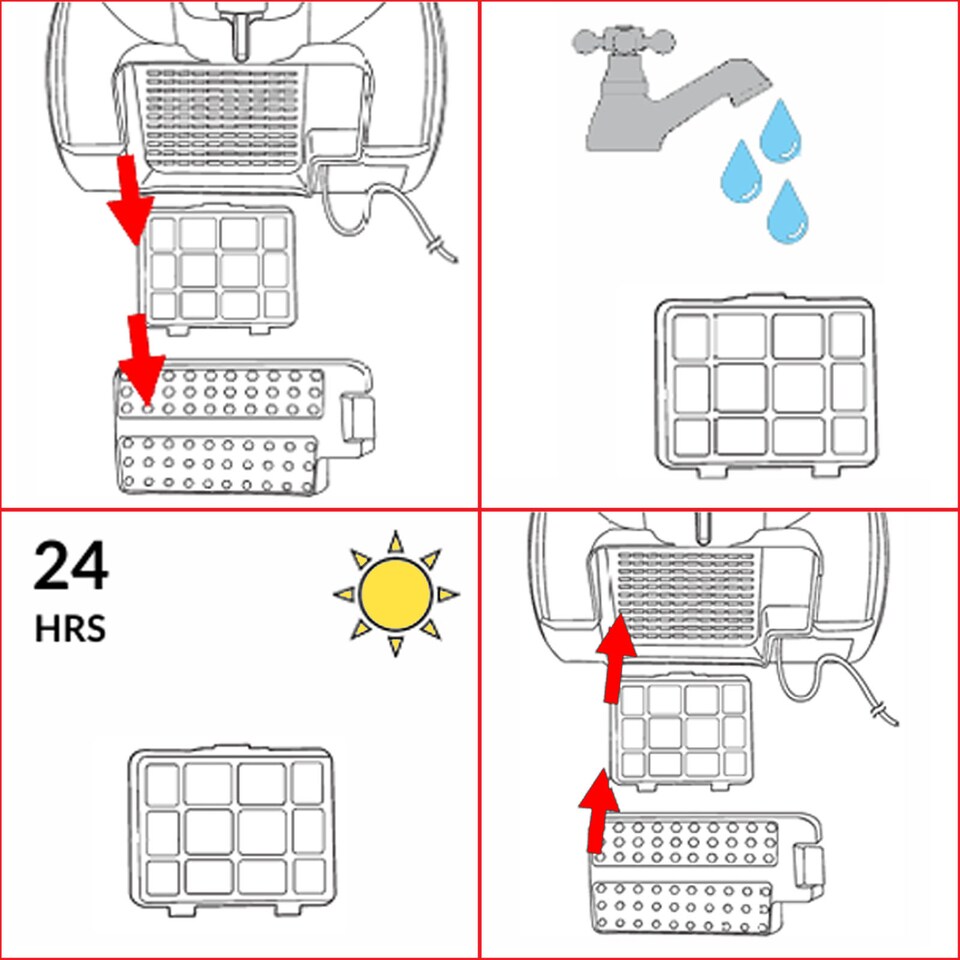 24
HRS