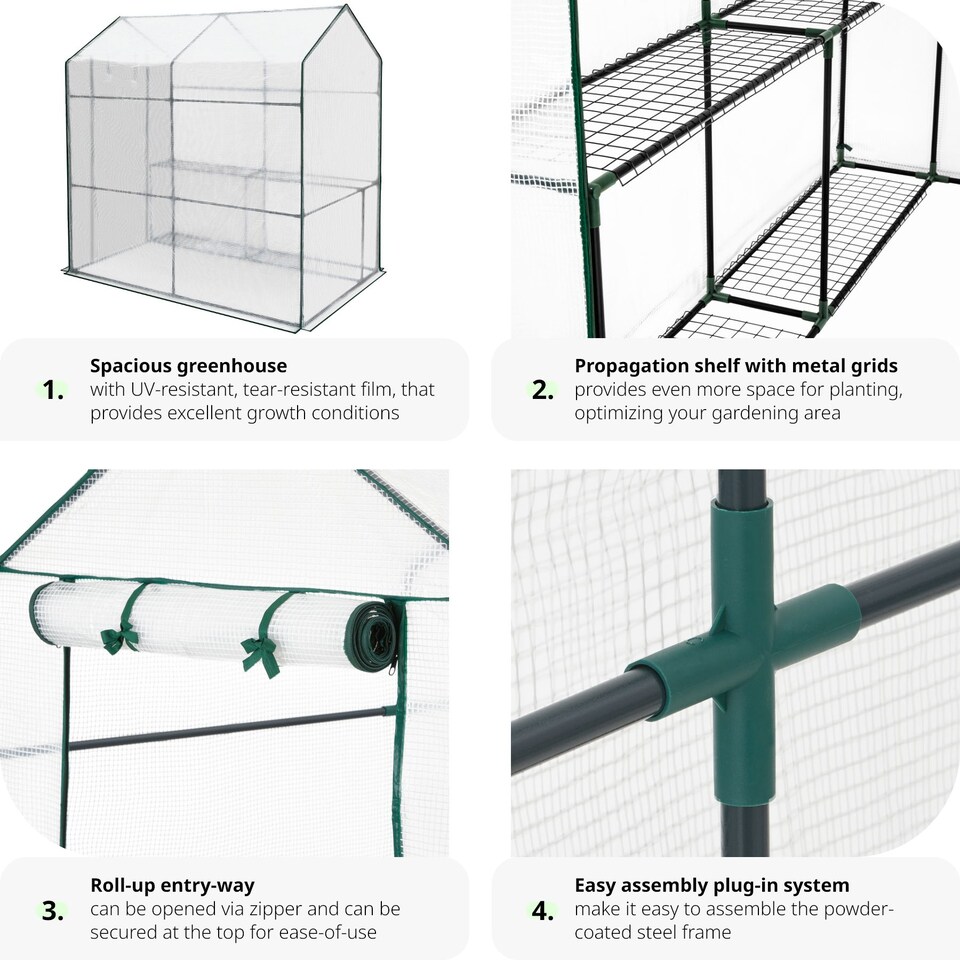 1. Spacious greenhouse
with UV-resistant, tear-resistant film, that provides excellent growth conditions

2. Propagation shelf with metal grids
provides even more space for planting, optimizing your gardening area

3. Roll-up entry-way
can be opened via zipper and can be secured at the top for ease-of-use

4. Easy assembly plug-in system
make it easy to assemble the powder-coated steel frame