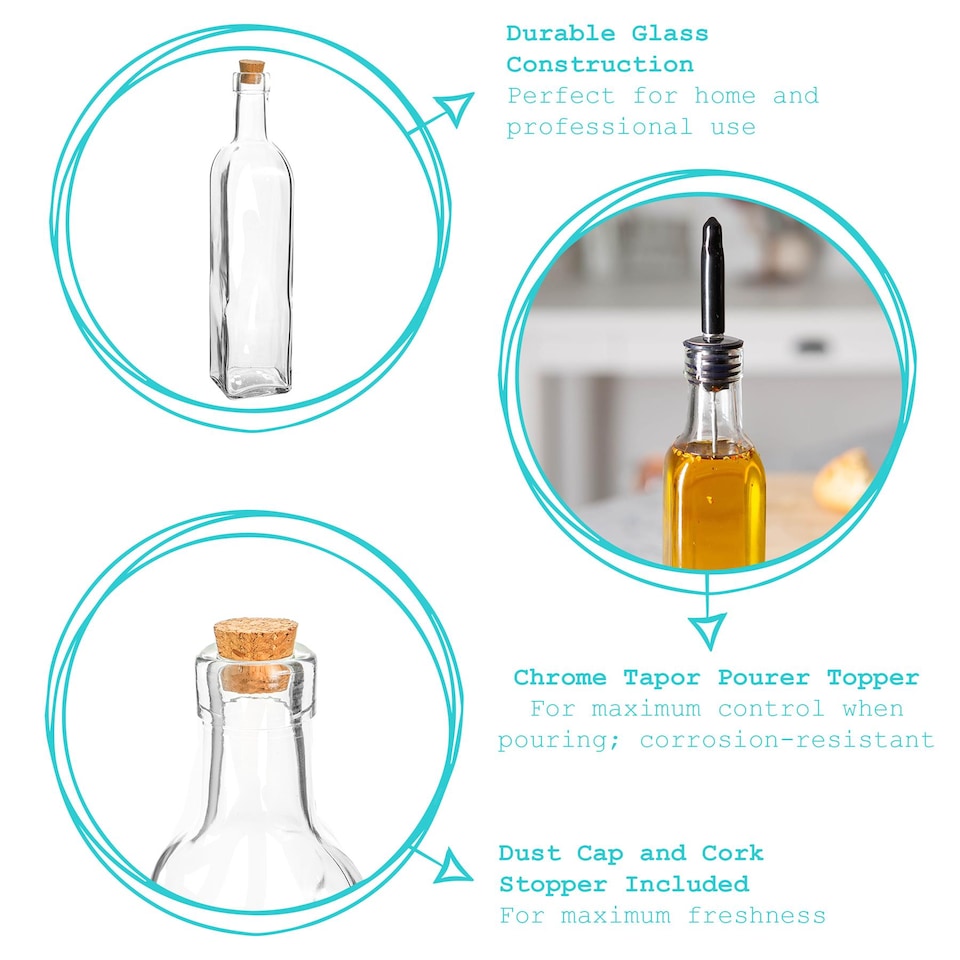 Durable Glass Construction
Perfect for home and professional use

Chrome Tapor Pourer Topper
For maximum control when pouring; corrosion-resistant

Dust Cap and Cork Stopper Included
For maximum freshness