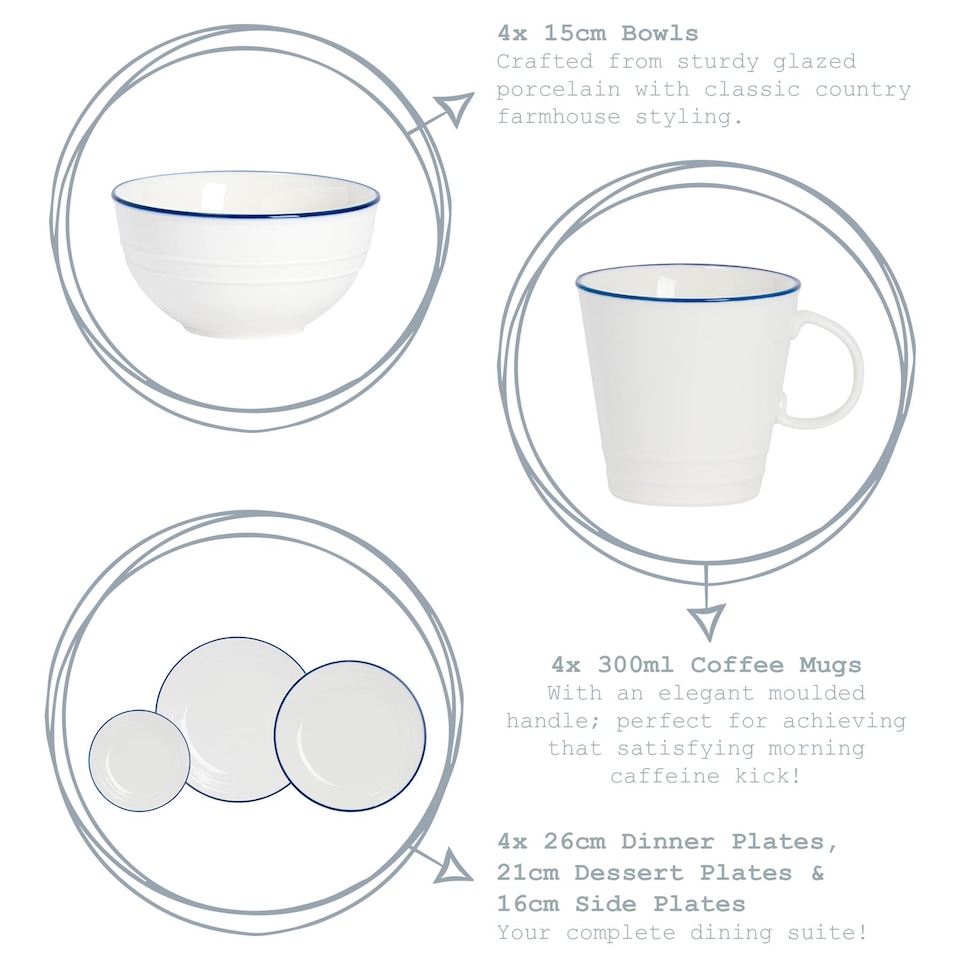 4x 15cm Bowls
Crafted from sturdy glazed porcelain with classic country farmhouse styling.

4x 300ml Coffee Mugs
With an elegant moulded handle; perfect for achieving that satisfying morning caffeine kick!

4x 26cm Dinner Plates, 21cm Dessert Plates & 16cm Side Plates
Your complete dining suite!