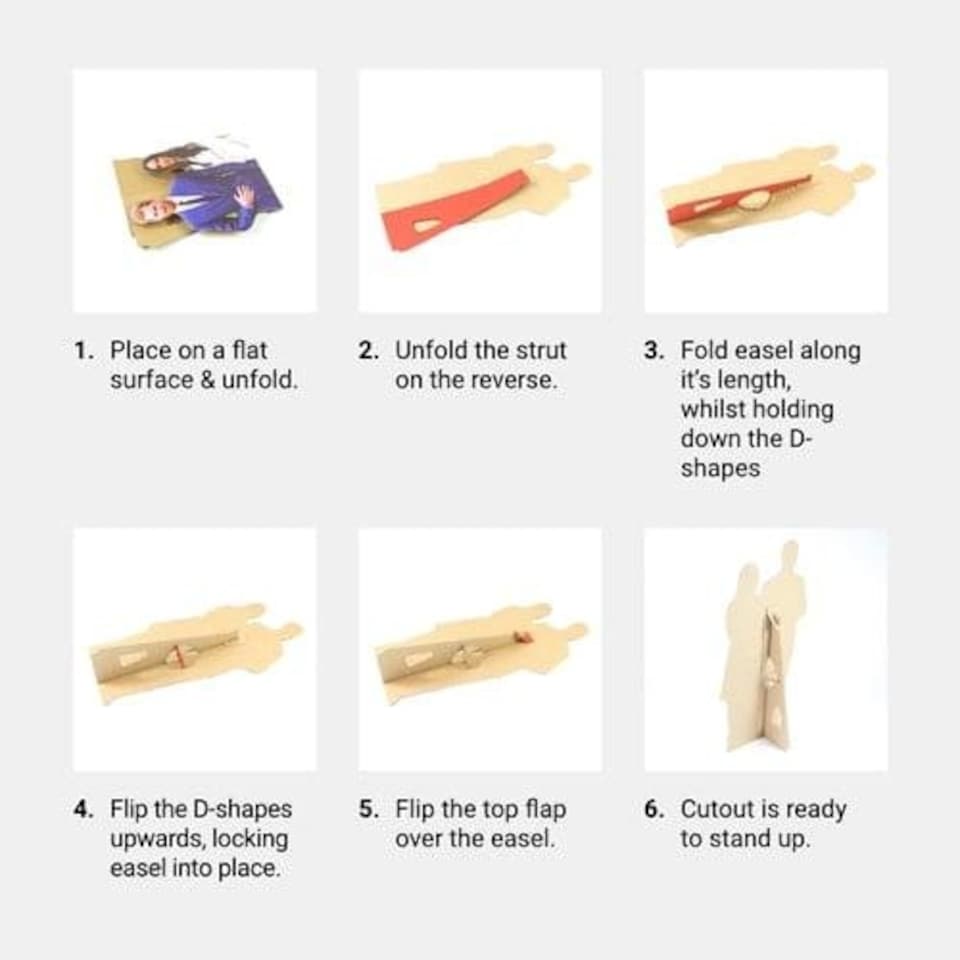 1. Place on a flat surface & unfold.

2. Unfold the strut on the reverse.

3. Fold easel along it's length, whilst holding down the D-shapes

4. Flip the D-shapes upwards, locking easel into place.

5. Flip the top flap over the easel.

6. Cutout is ready to stand up.