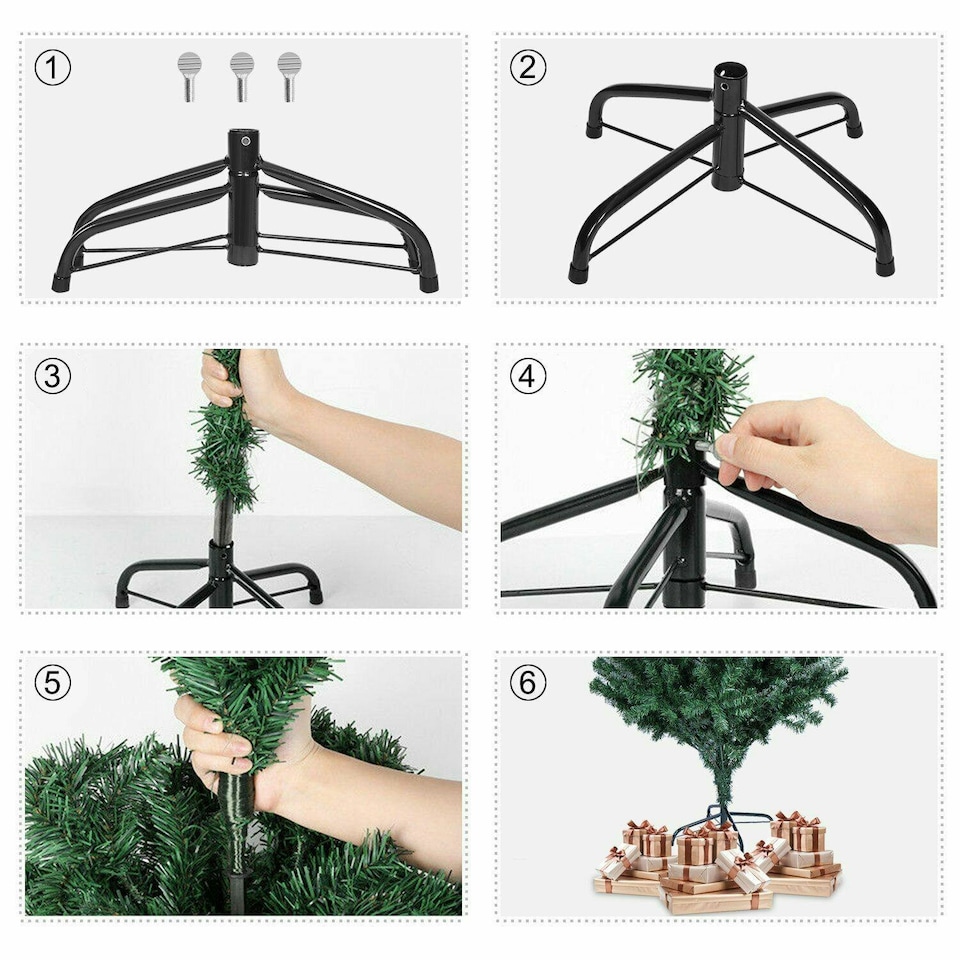 ①

②

③

④

⑤

⑥