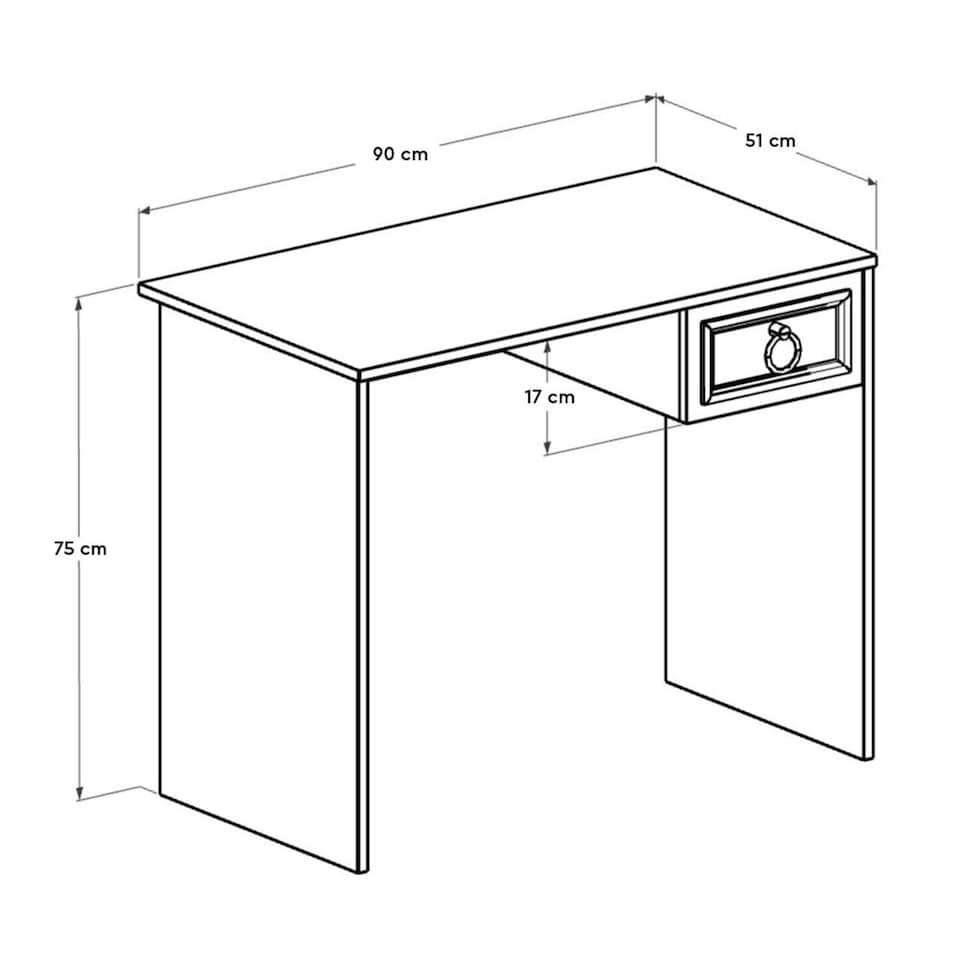 90 cm
51 cm
17 cm
75 cm