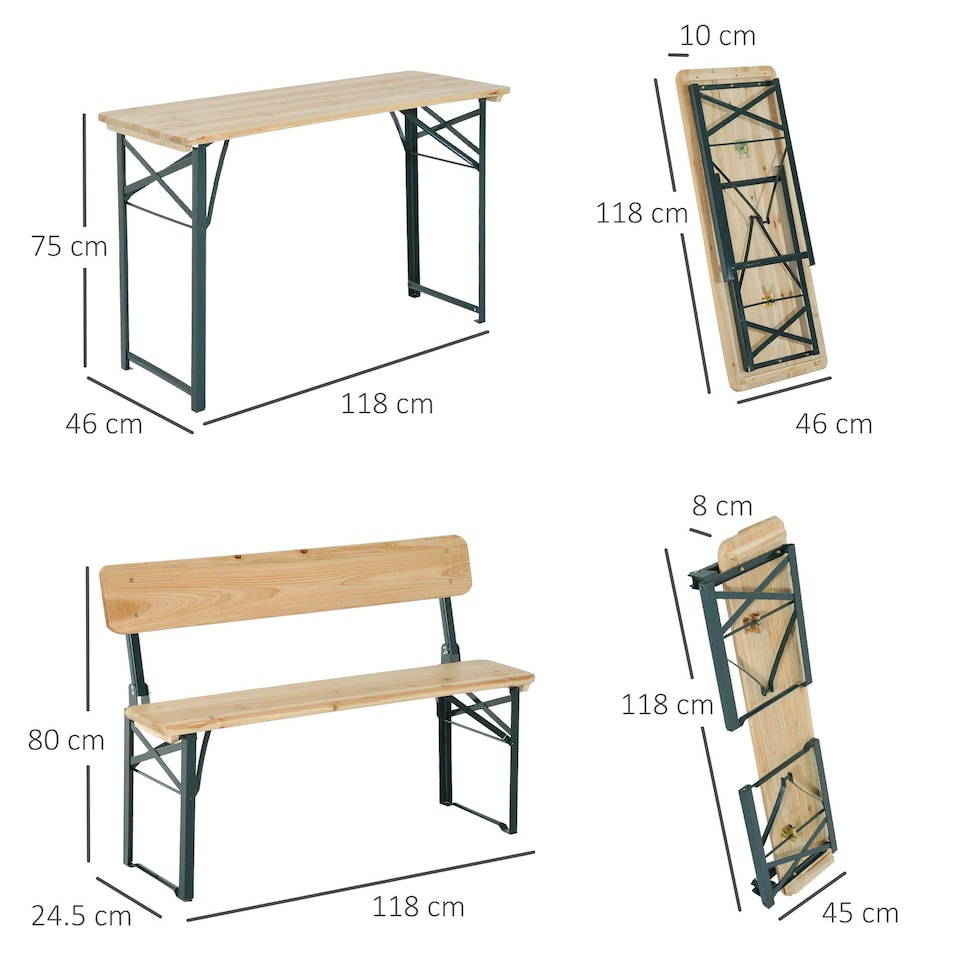 75 cm
46 cm
118 cm
10 cm
118 cm
46 cm
80 cm
24.5 cm
118 cm
8 cm
118 cm
45 cm