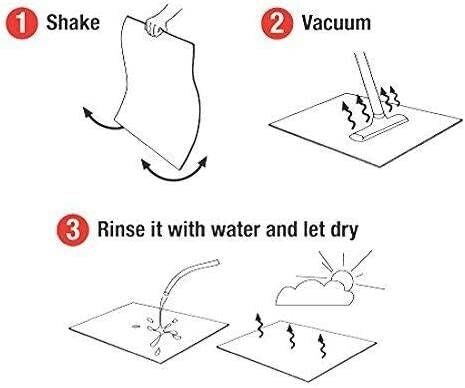 1 Shake

2 Vacuum

3 Rinse it with water and let dry