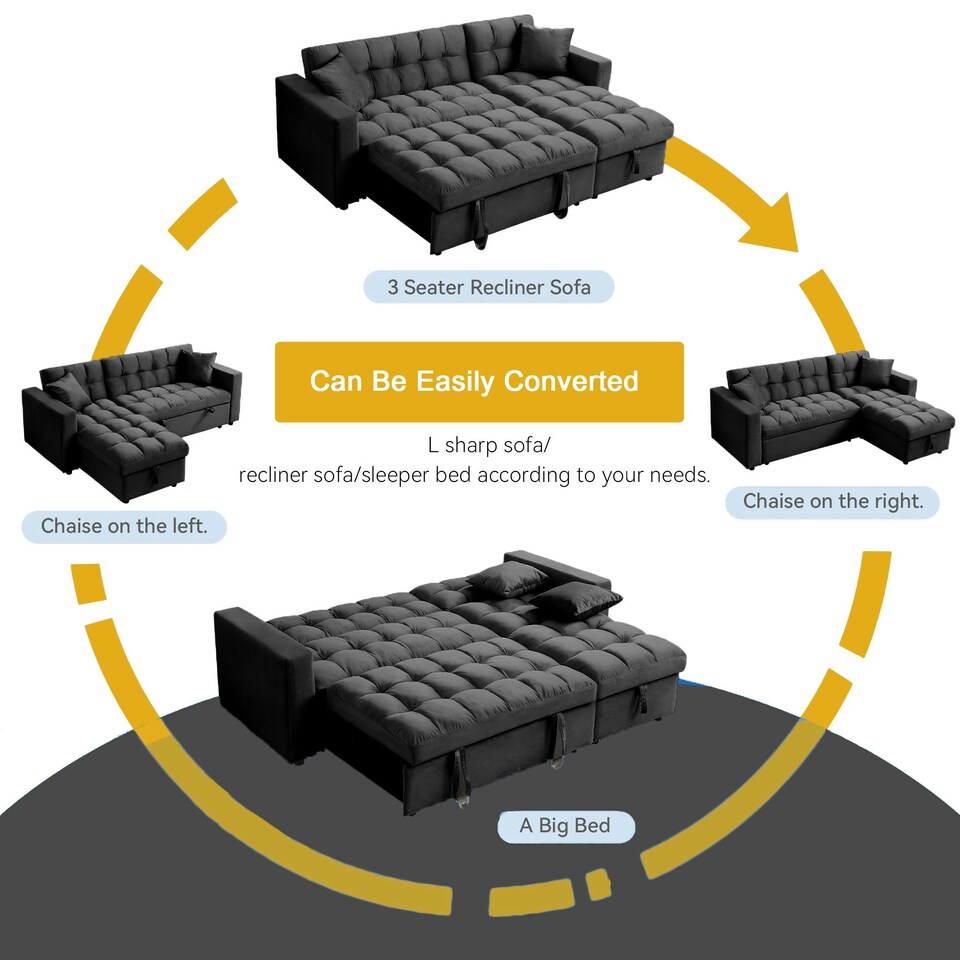 3 Seater Recliner Sofa

Can Be Easily Converted

L sharp sofa/
recliner sofa/sleeper bed according to your needs.

Chaise on the left.

Chaise on the right.

A Big Bed