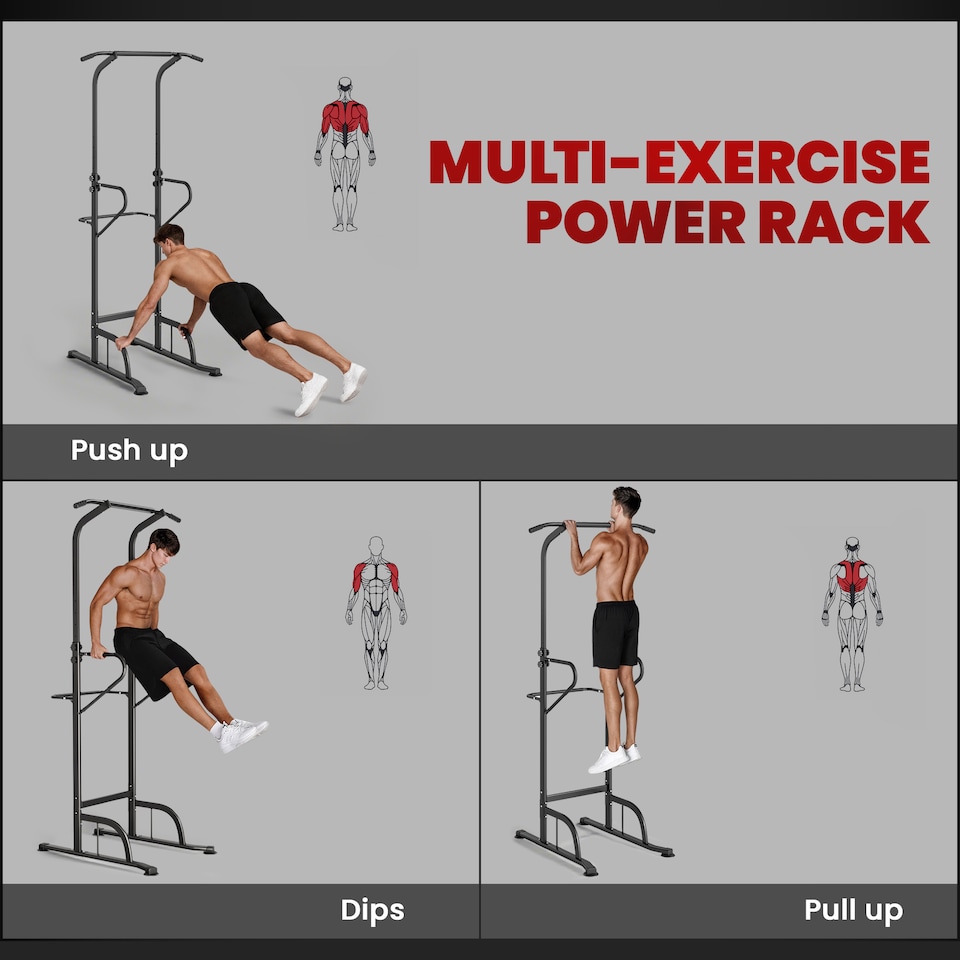 MULTI-EXERCISE POWER RACK

Push up

Dips

Pull up