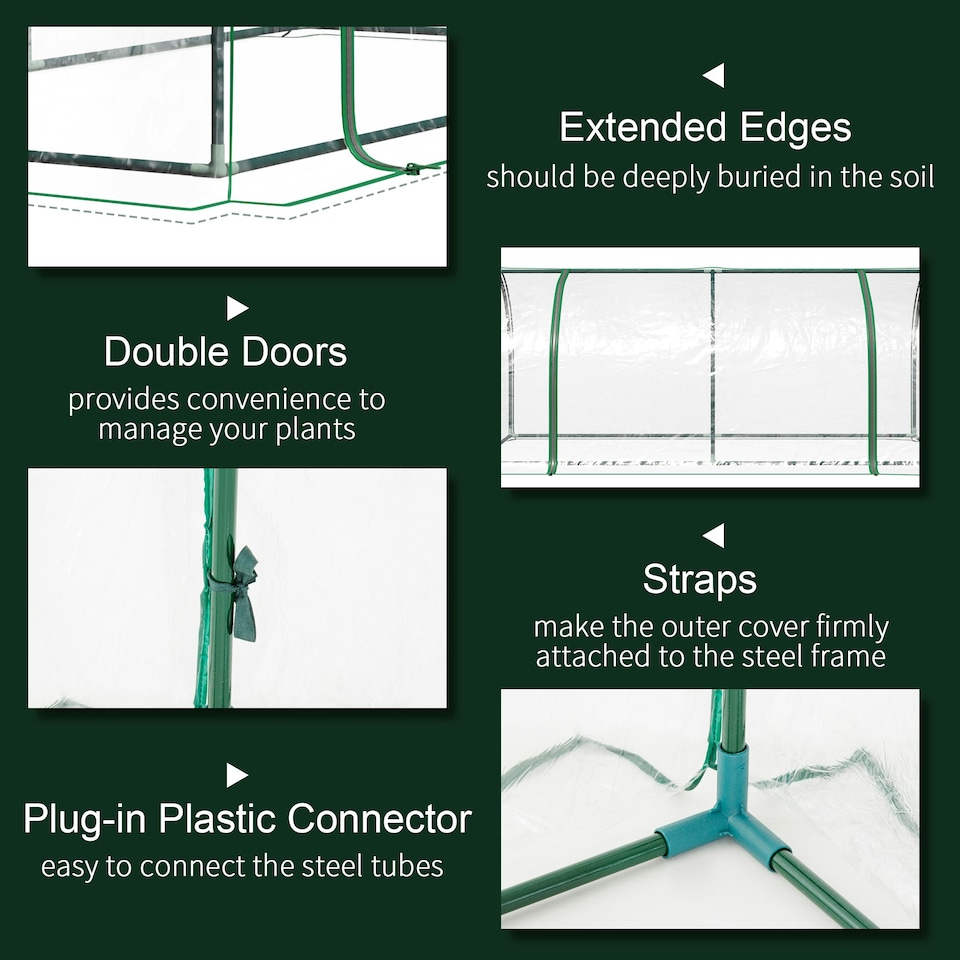 Extended Edges
should be deeply buried in the soil

Double Doors
provides convenience to manage your plants

Straps
make the outer cover firmly attached to the steel frame

Plug-in Plastic Connector
easy to connect the steel tubes