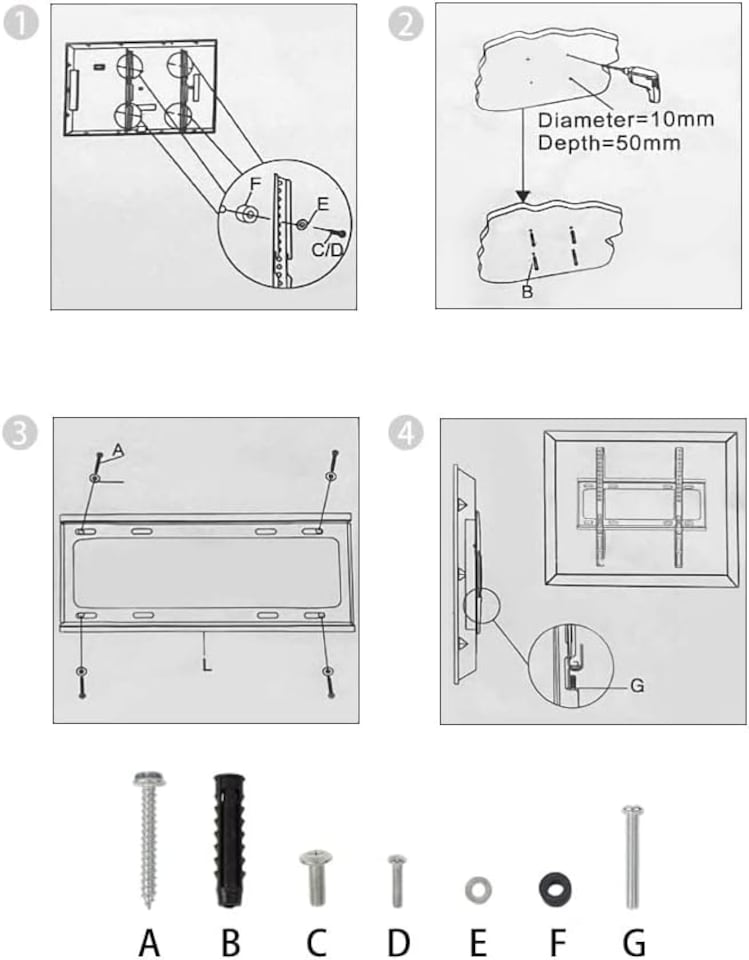 1

F

E

C/D

2

Diameter=10mm
Depth=50mm

B

3

A

L

4

G

A B C D E F G