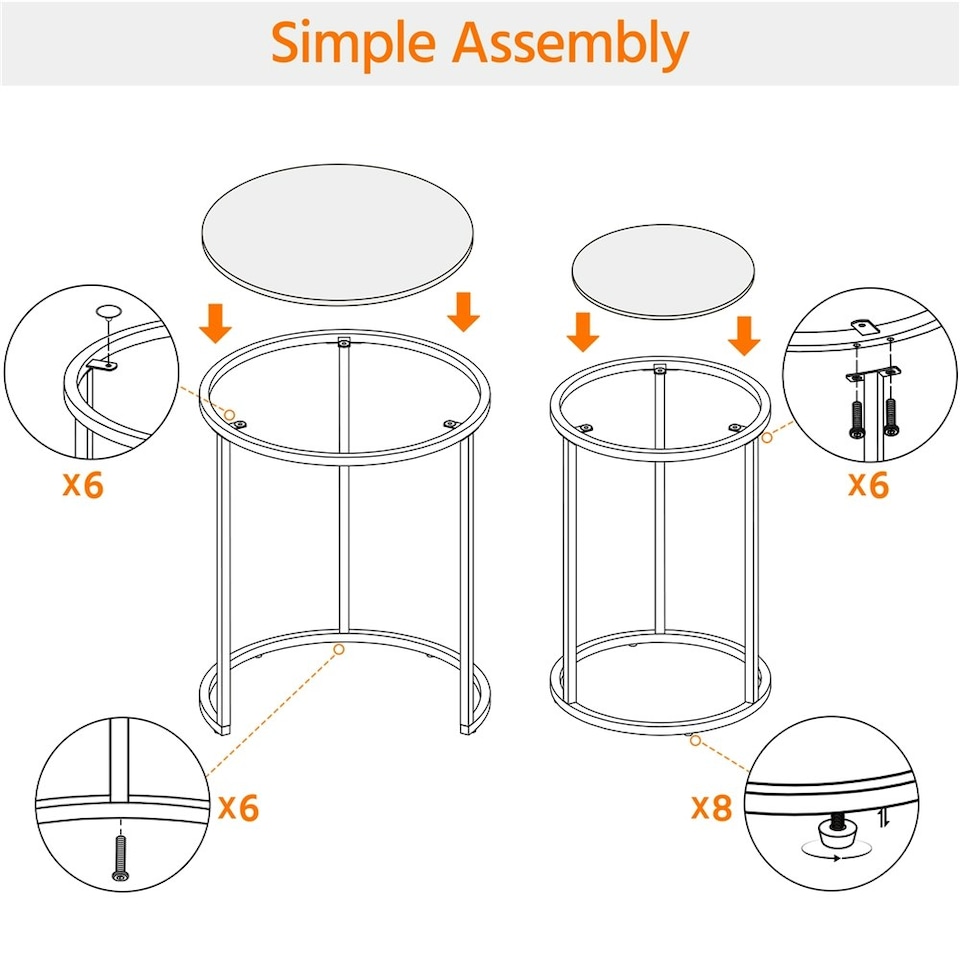 Simple Assembly

x6

x6

x6

x8