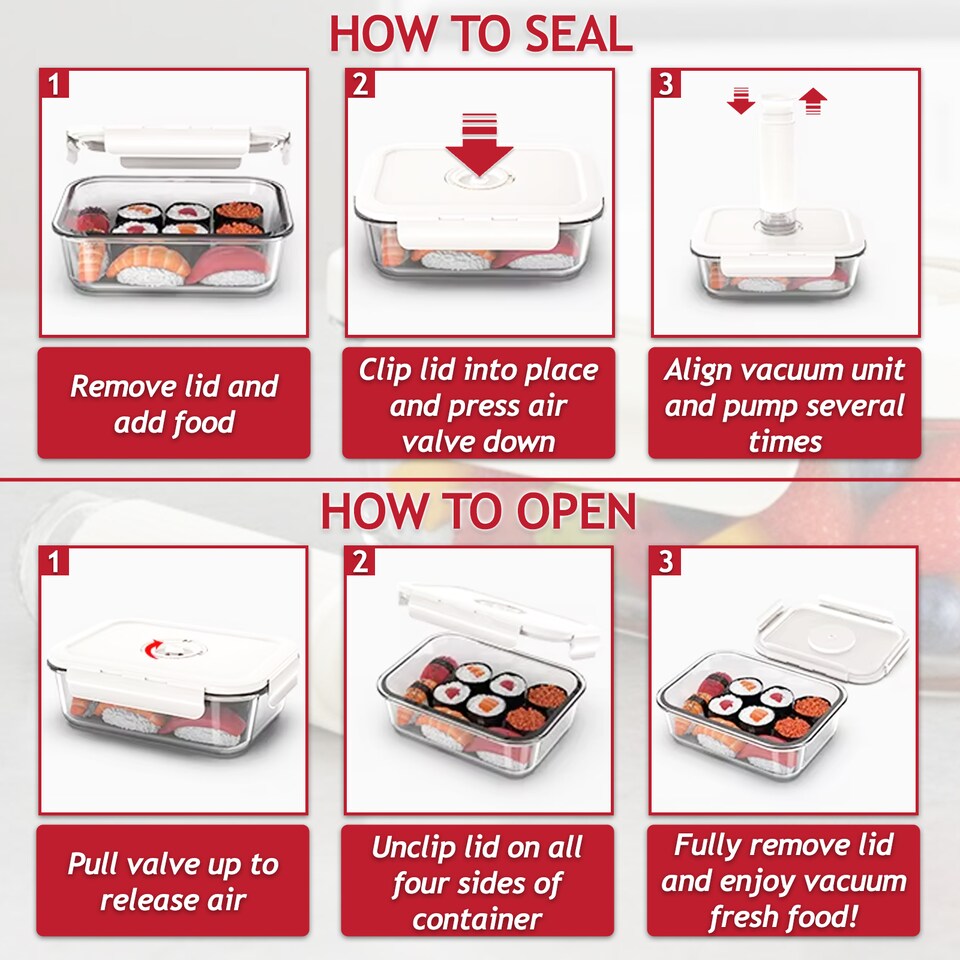 HOW TO SEAL

1

Remove lid and add food

2

Clip lid into place and press air valve down

3

Align vacuum unit and pump several times

HOW TO OPEN

1

Pull valve up to release air

2

Unclip lid on all four sides of container

3

Fully remove lid and enjoy vacuum fresh food!