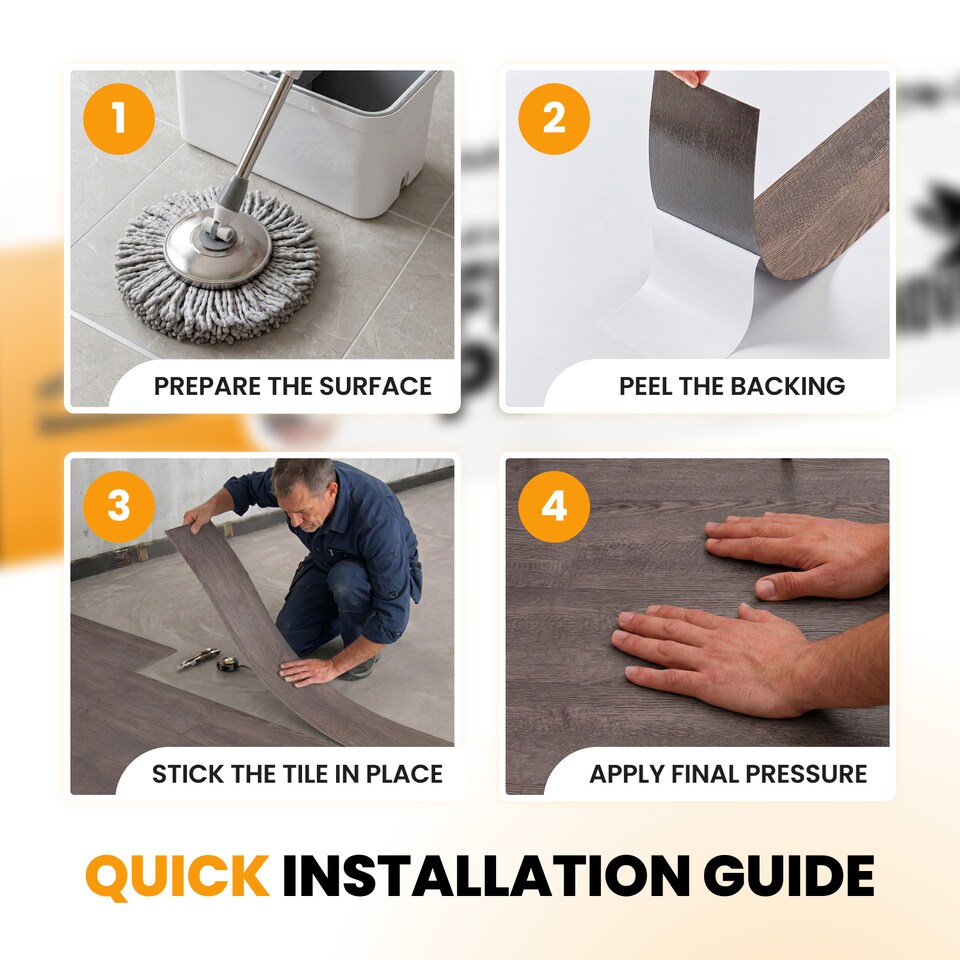 1
PREPARE THE SURFACE

2
PEEL THE BACKING

3
STICK THE TILE IN PLACE

4
APPLY FINAL PRESSURE

QUICK INSTALLATION GUIDE