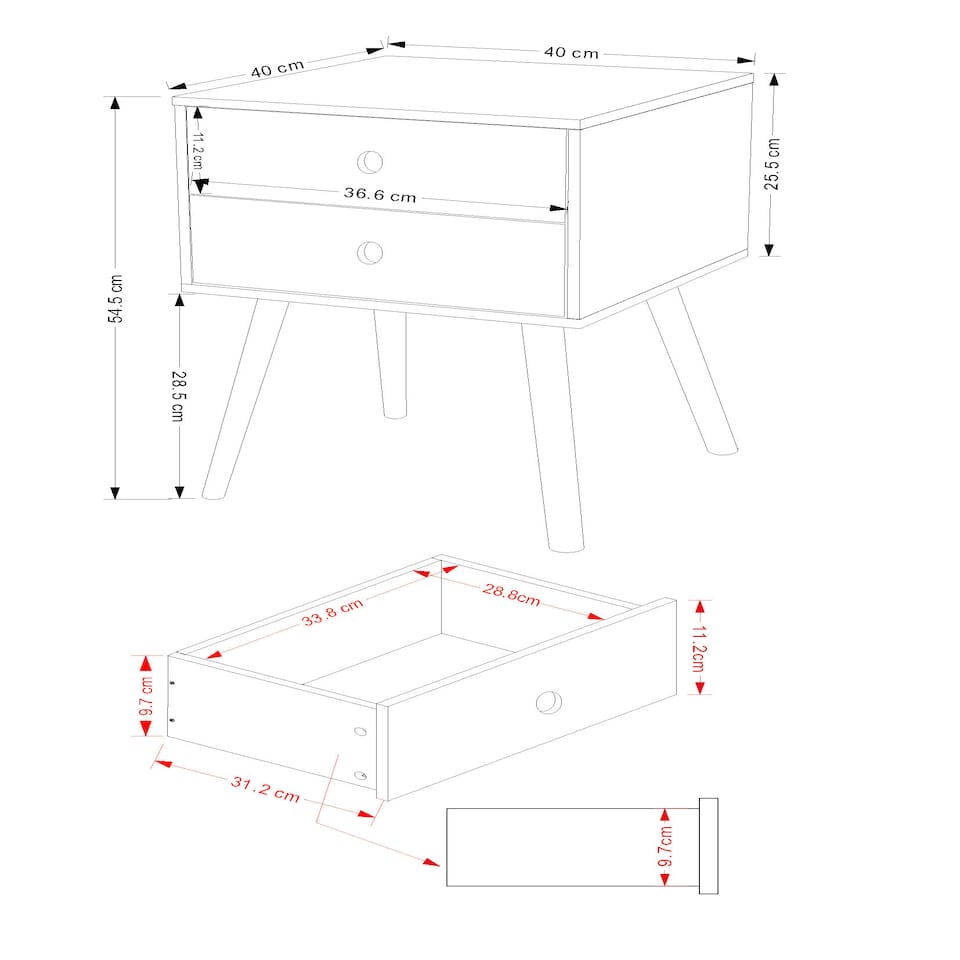 40 cm
40 cm
11.2 cm
36.6 cm
25.5 cm
54.5 cm
28.5 cm
33.8 cm
28.8cm
11.2cm
9.7 cm
31.2 cm
9.7cm