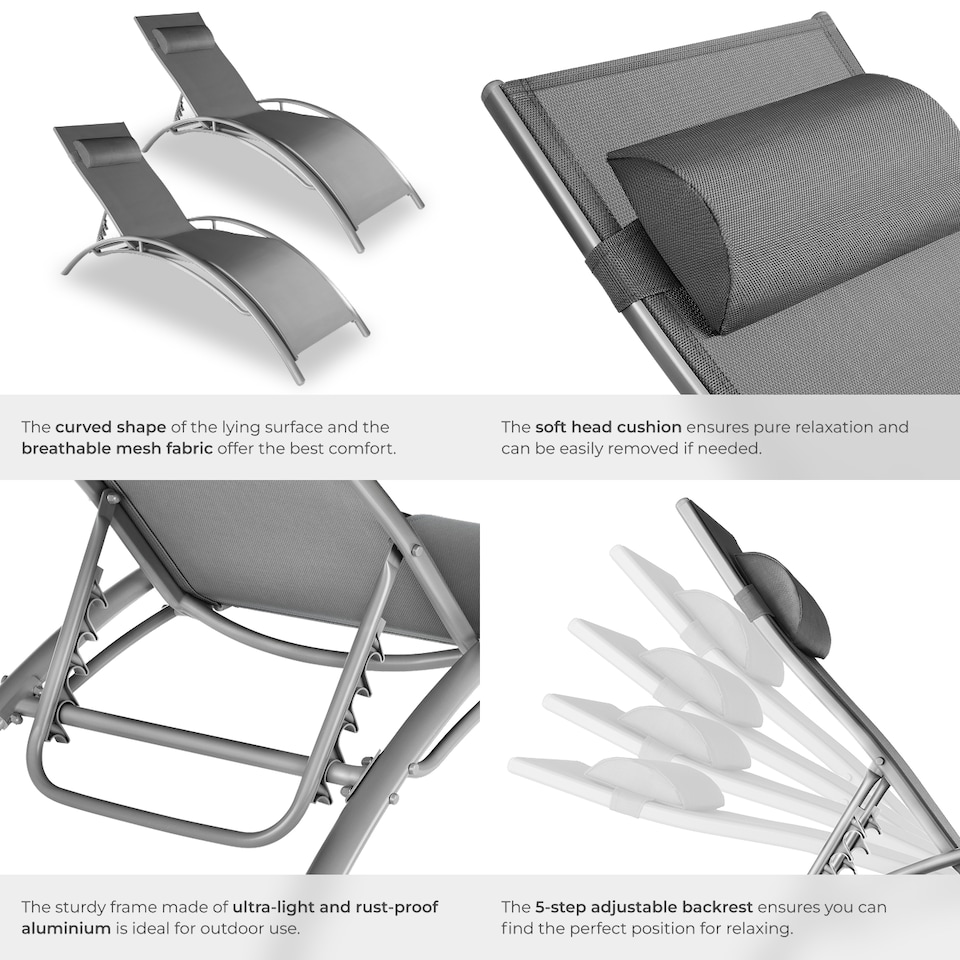 The curved shape of the lying surface and the breathable mesh fabric offer the best comfort.

The soft head cushion ensures pure relaxation and can be easily removed if needed.

The sturdy frame made of ultra-light and rust-proof aluminium is ideal for outdoor use.

The 5-step adjustable backrest ensures you can find the perfect position for relaxing.