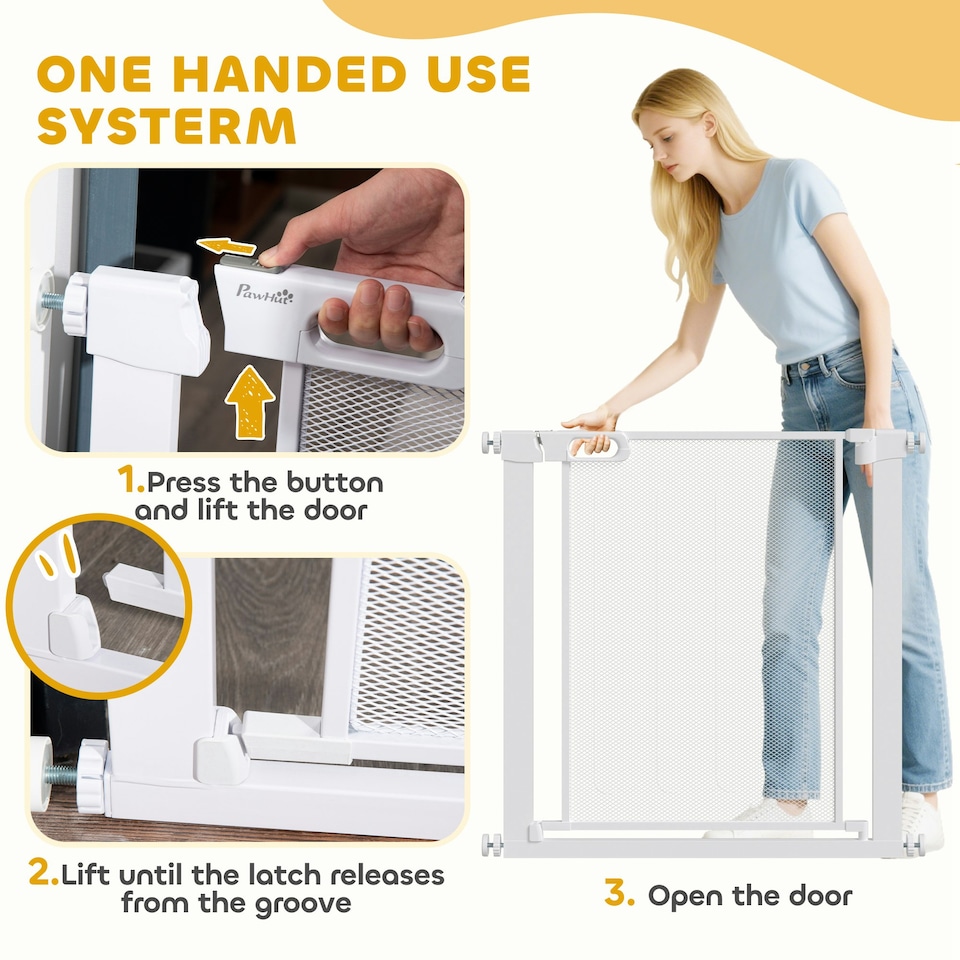 ONE HANDED USE SYSTERM

PawHut

1.Press the button and lift the door

2.Lift until the latch releases from the groove

3. Open the door