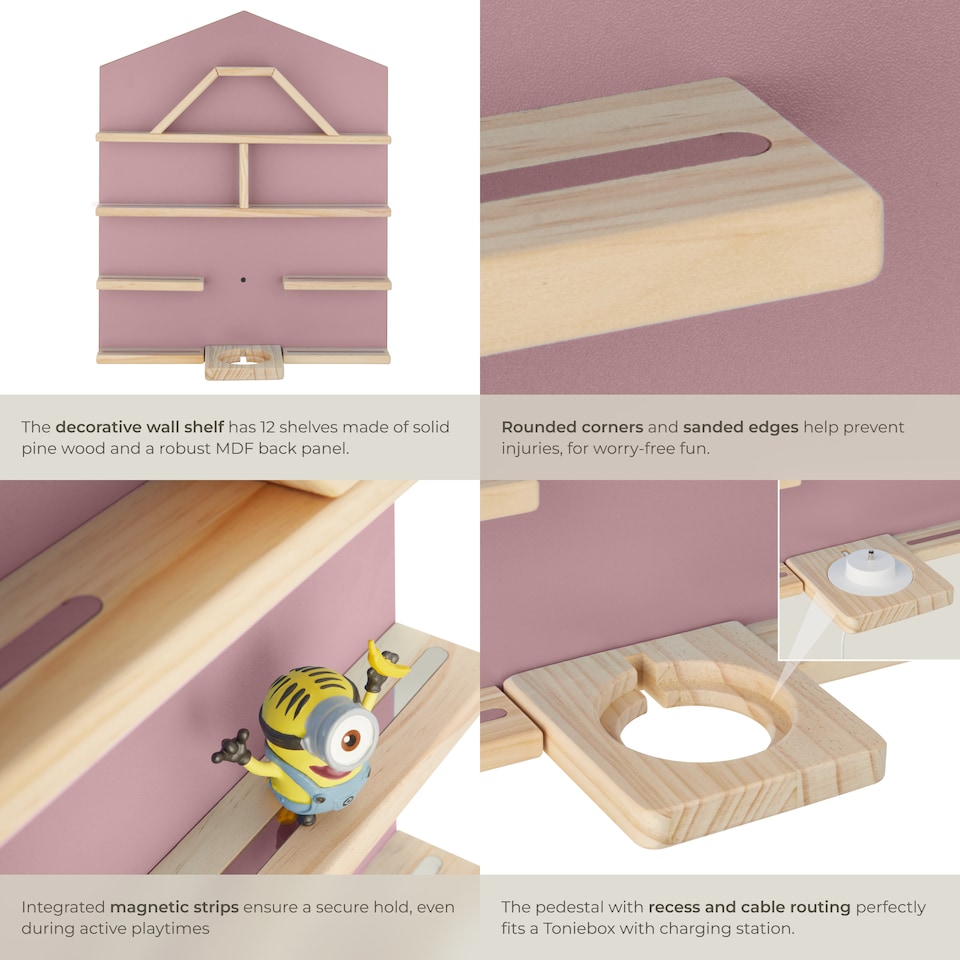 The decorative wall shelf has 12 shelves made of solid pine wood and a robust MDF back panel.

Rounded corners and sanded edges help prevent injuries, for worry-free fun.

Integrated magnetic strips ensure a secure hold, even during active playtimes

The pedestal with recess and cable routing perfectly fits a Toniebox with charging station.