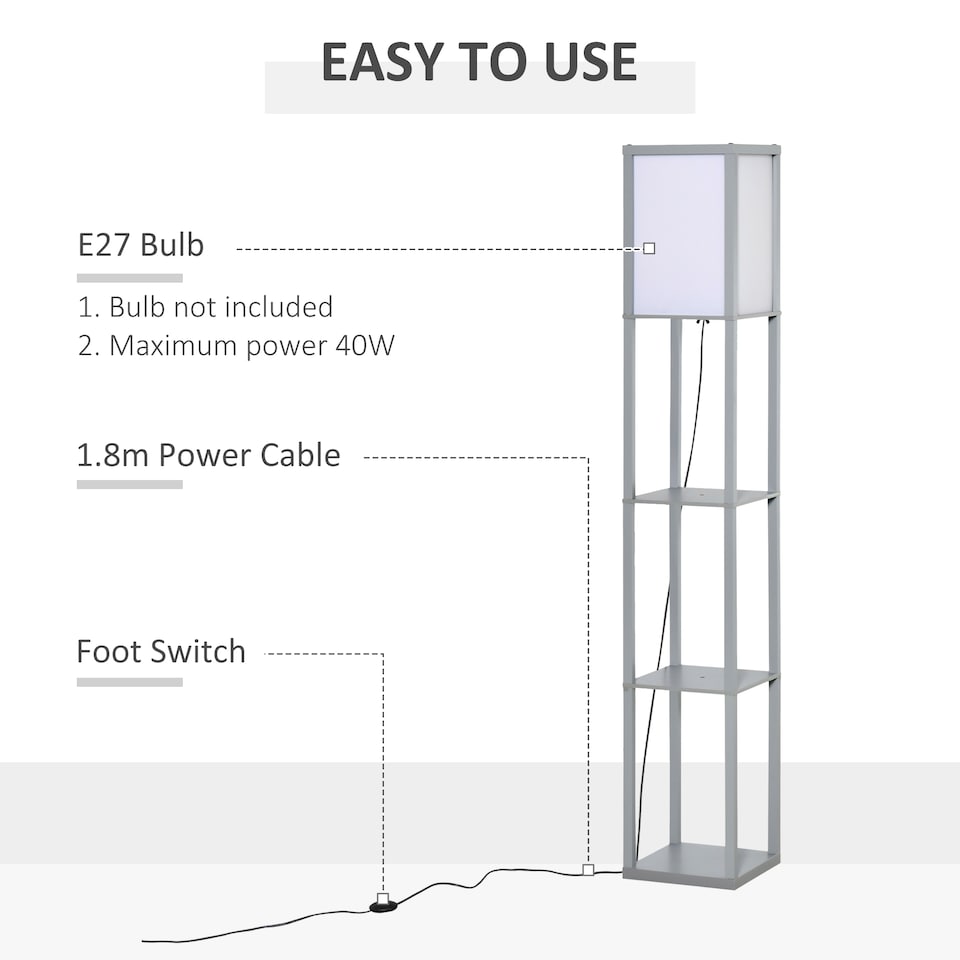 EASY TO USE

E27 Bulb

1. Bulb not included
2. Maximum power 40W

1.8m Power Cable

Foot Switch