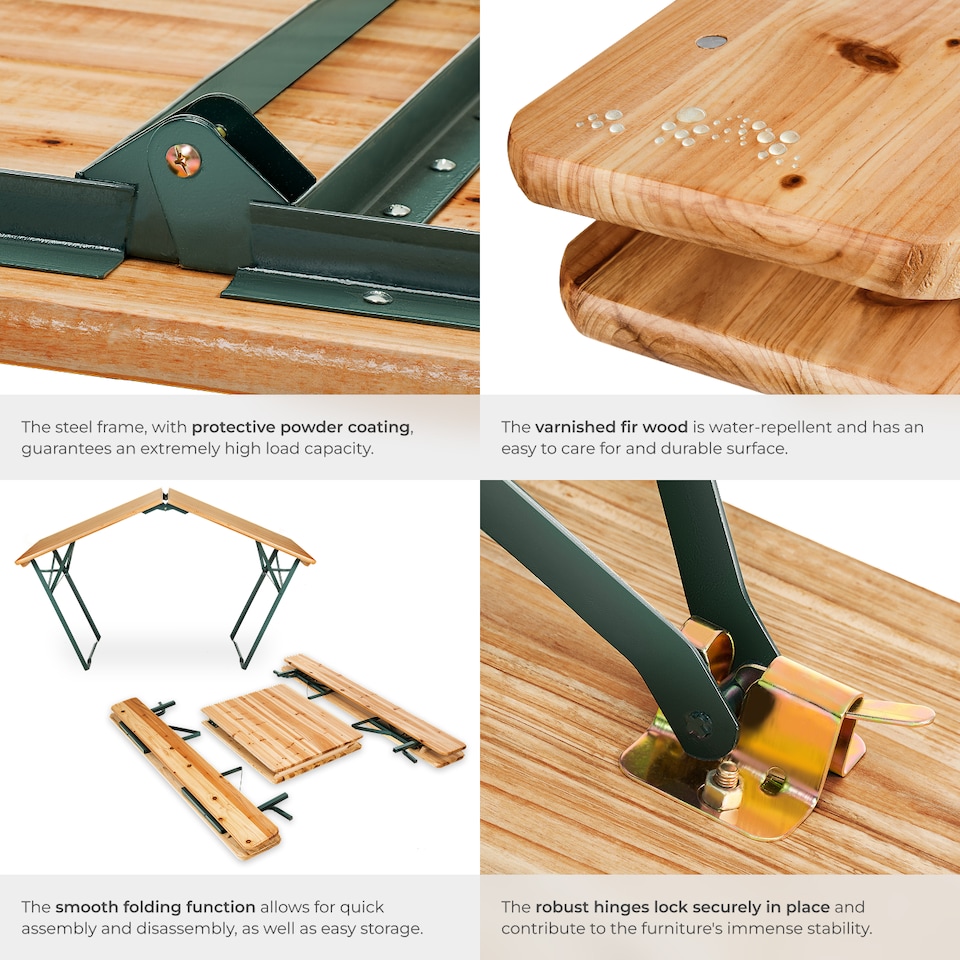 The steel frame, with protective powder coating, guarantees an extremely high load capacity.

The varnished fir wood is water-repellent and has an easy to care for and durable surface.

The smooth folding function allows for quick assembly and disassembly, as well as easy storage.

The robust hinges lock securely in place and contribute to the furniture's immense stability.