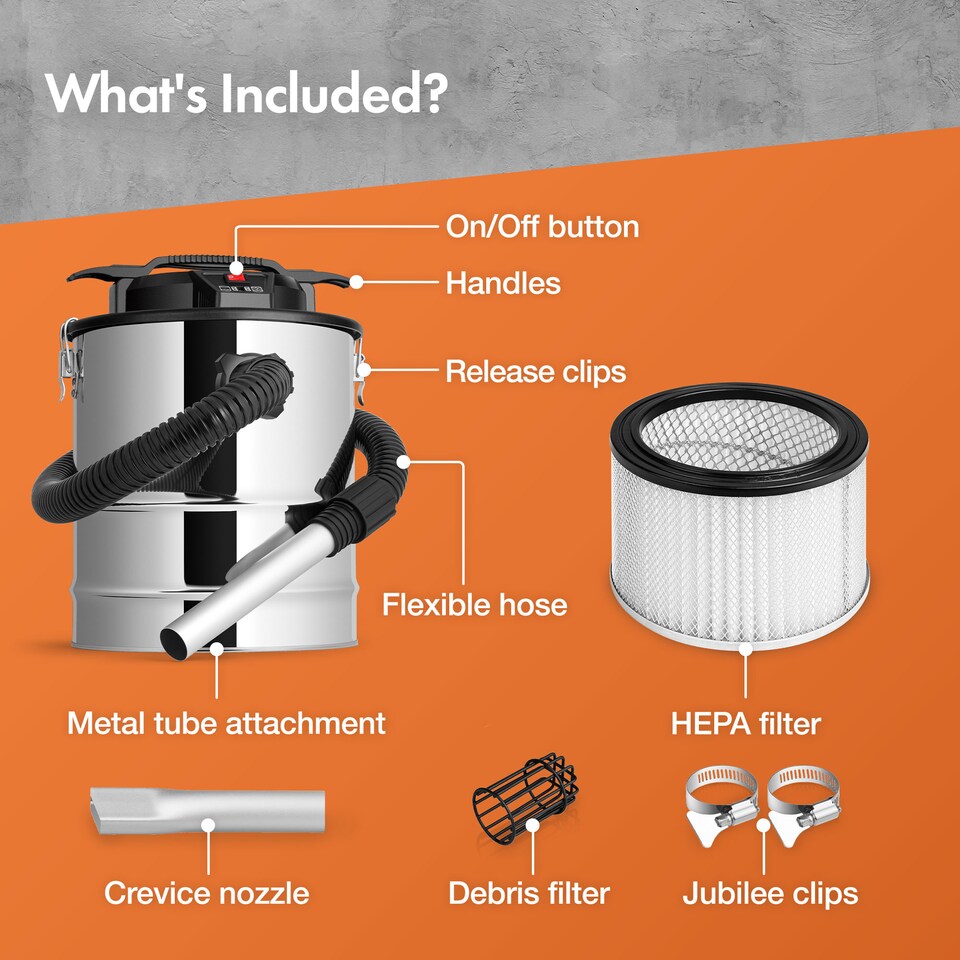 What's Included?

On/Off button

Handles

Release clips

Flexible hose

Metal tube attachment

HEPA filter

Crevice nozzle

Debris filter

Jubilee clips