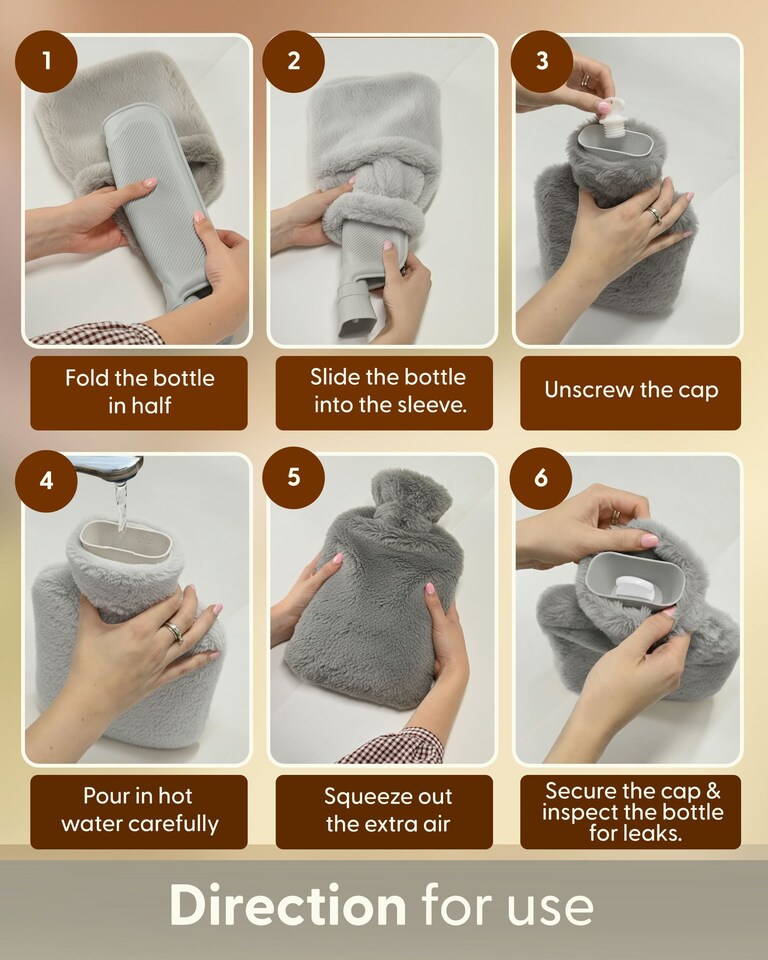 1

Fold the bottle in half

2

Slide the bottle into the sleeve.

3

Unscrew the cap

4

Pour in hot water carefully

5

Squeeze out the extra air

6

Secure the cap & inspect the bottle for leaks.

Direction for use