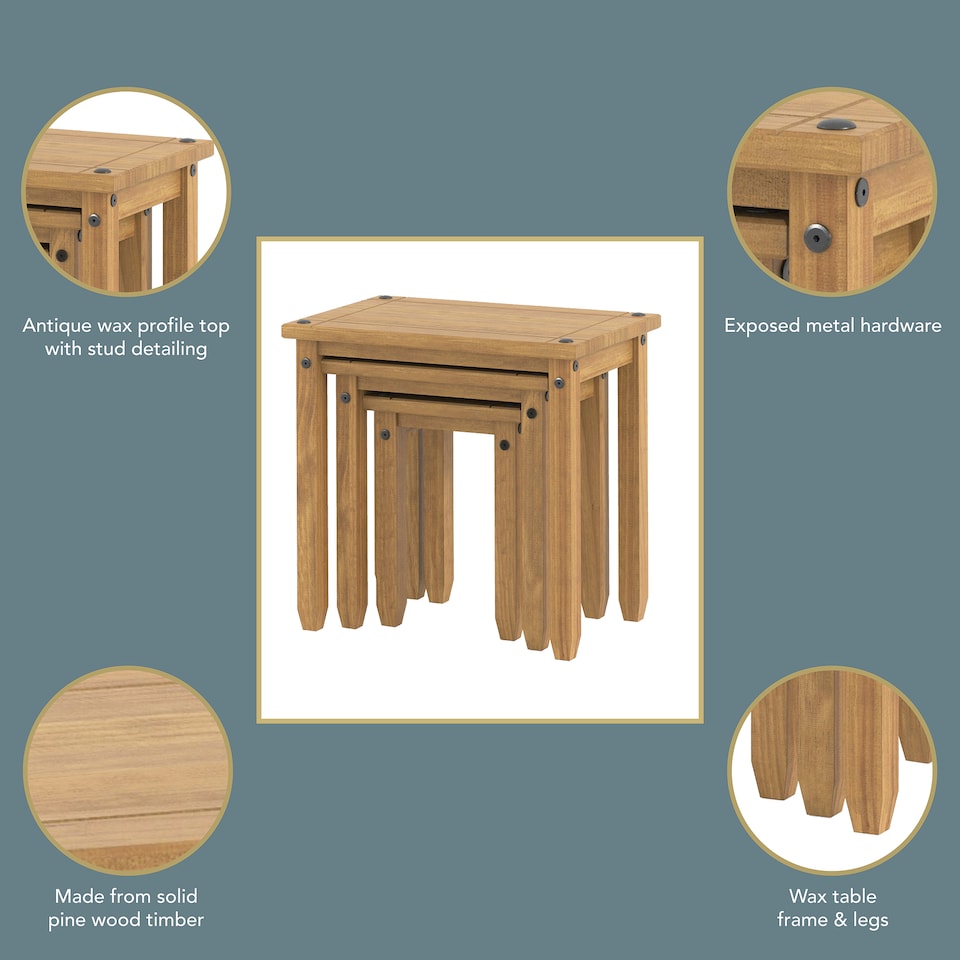 Antique wax profile top with stud detailing

Exposed metal hardware

Made from solid pine wood timber

Wax table frame & legs