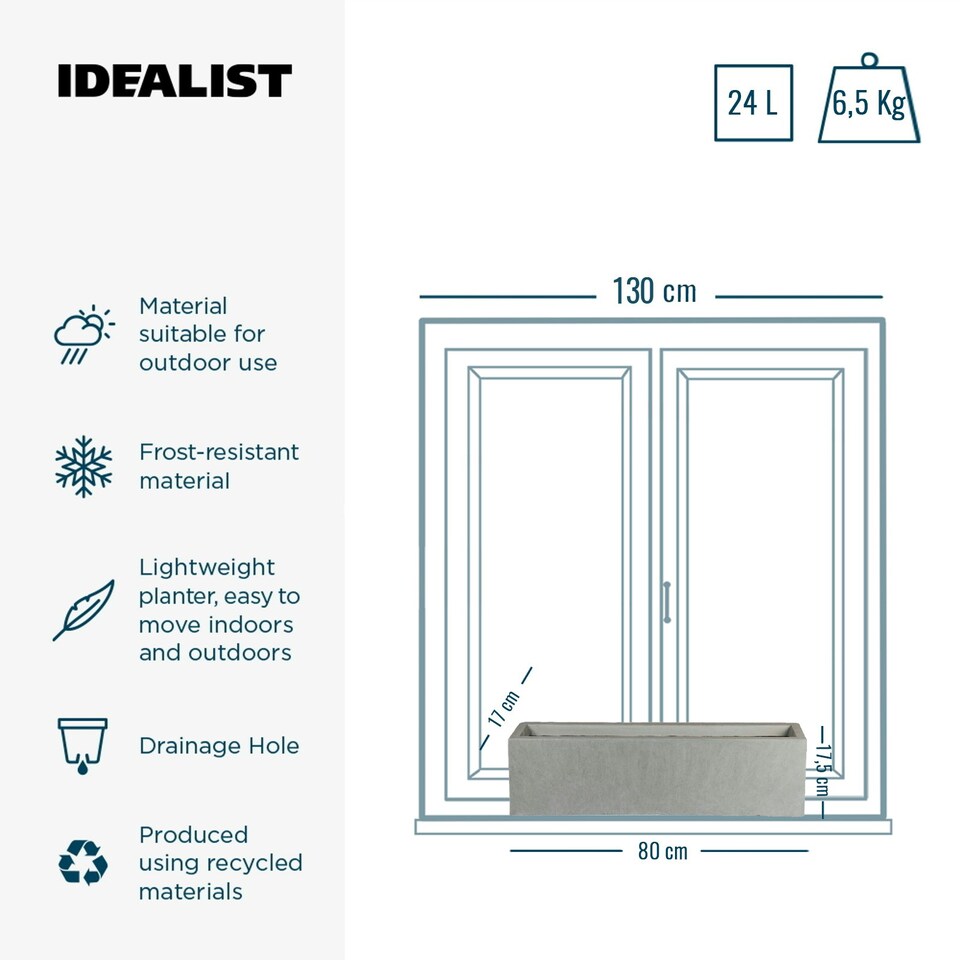 IDEALIST

Material suitable for outdoor use

Frost-resistant material

Lightweight planter, easy to move indoors and outdoors

Drainage Hole

Produced using recycled materials

24 L

6,5 Kg

130 cm

17 cm

17,5 cm

80 cm